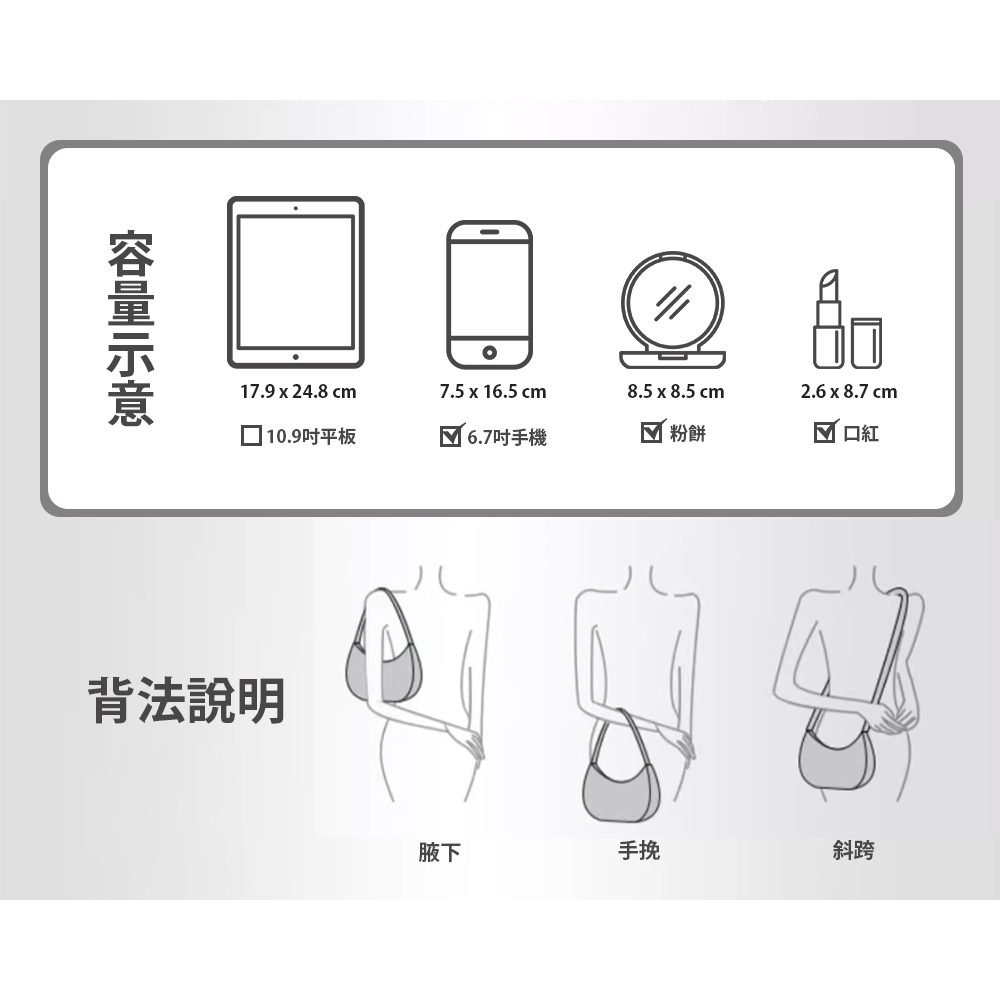 容量示意

17.9 x 24.8 cm
☐ 10.9吋平板

7.5 x 16.5 cm
☑ 6.7吋手機

8.5 x 8.5 cm
☑ 粉餅

2.6 x 8.7 cm
☑ 口紅

背法說明

腋下

手挽

斜跨