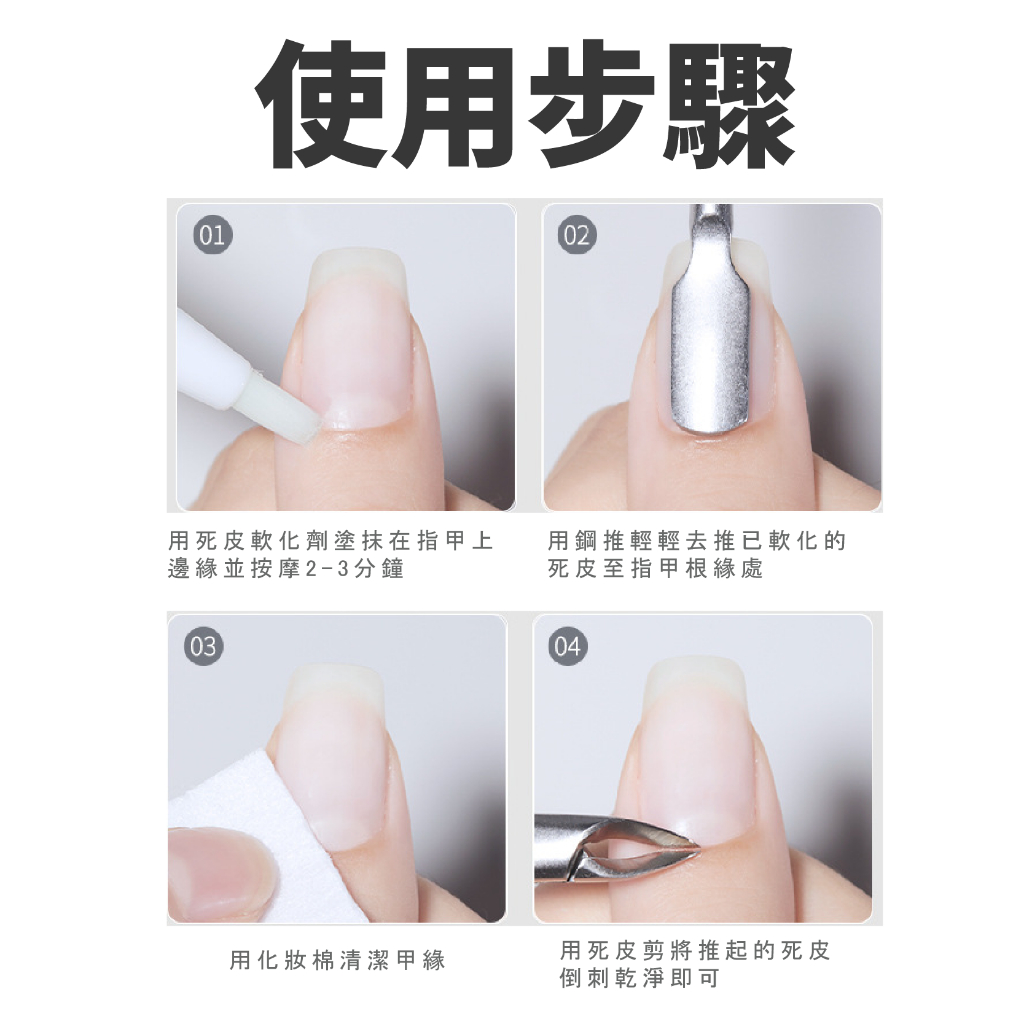 使用步驟

01

用死皮軟化劑塗抹在指甲上邊緣並按摩2-3分鐘

02

用鋼推輕輕去推已軟化的死皮至指甲根緣處

03

用化妝棉清潔甲緣

04

用死皮剪將推起的死皮倒刺乾淨即可