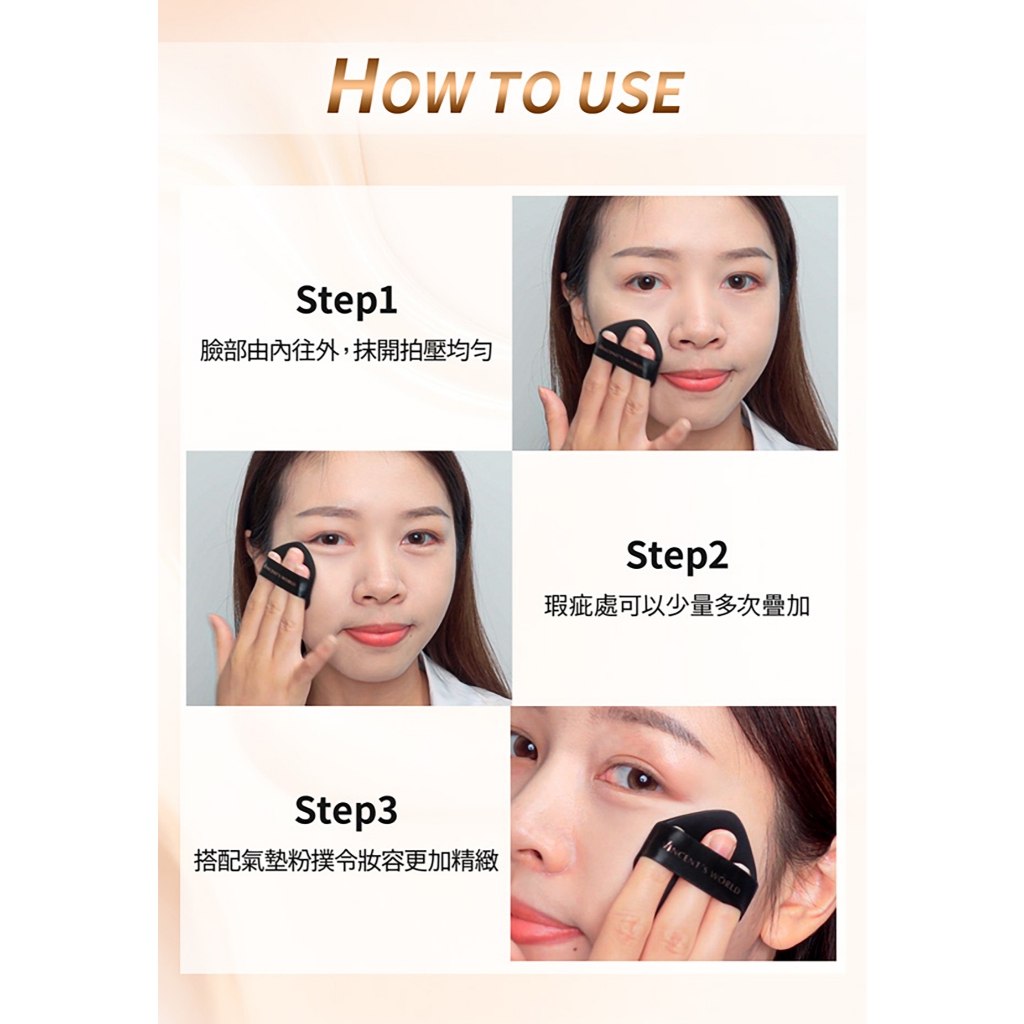 HOW TO USE

Step1
臉部由內往外，抹開拍壓均勻

Step2
瑕疵處可以少量多次疊加

Step3
搭配氣墊粉撲令妝容更加精緻

VINCENT'S WORLD