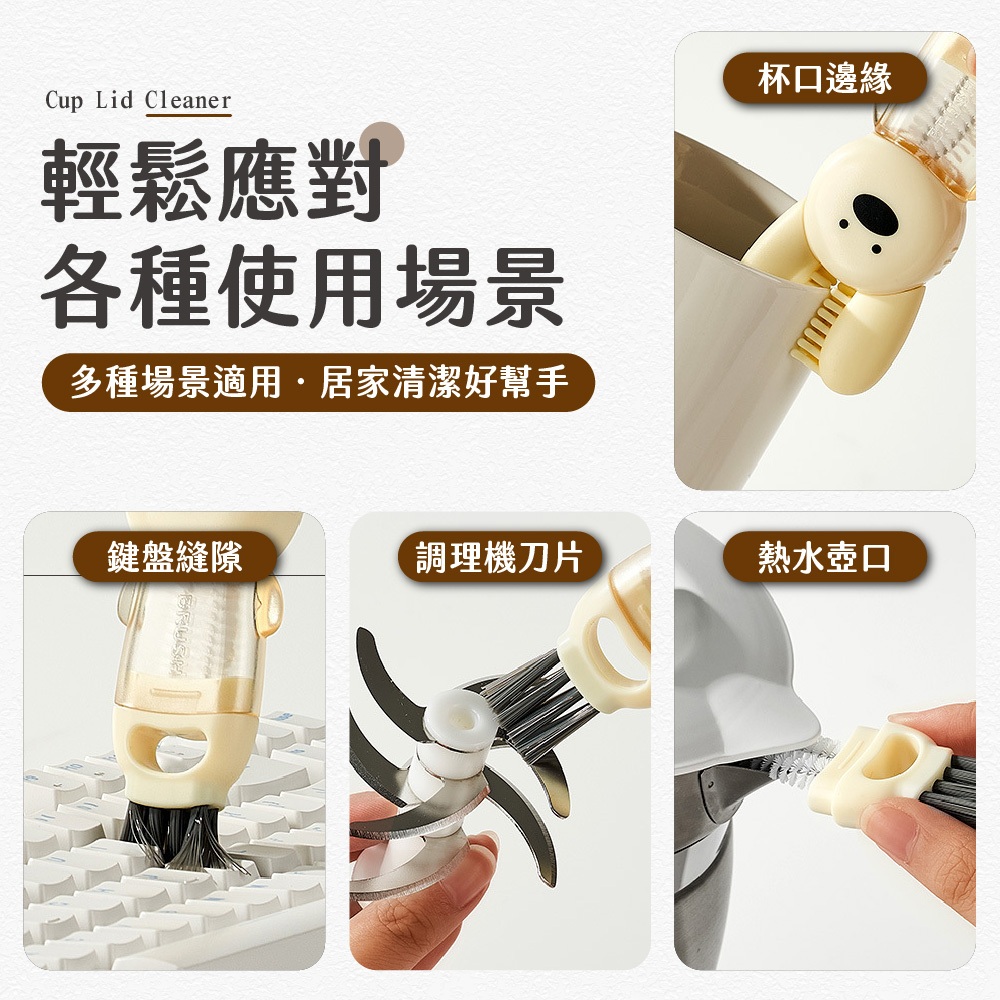 Cup Lid Cleaner

輕鬆應對
各種使用場景

多種場景適用・居家清潔好幫手

杯口邊緣

鍵盤縫隙

調理機刀片

熱水壺口