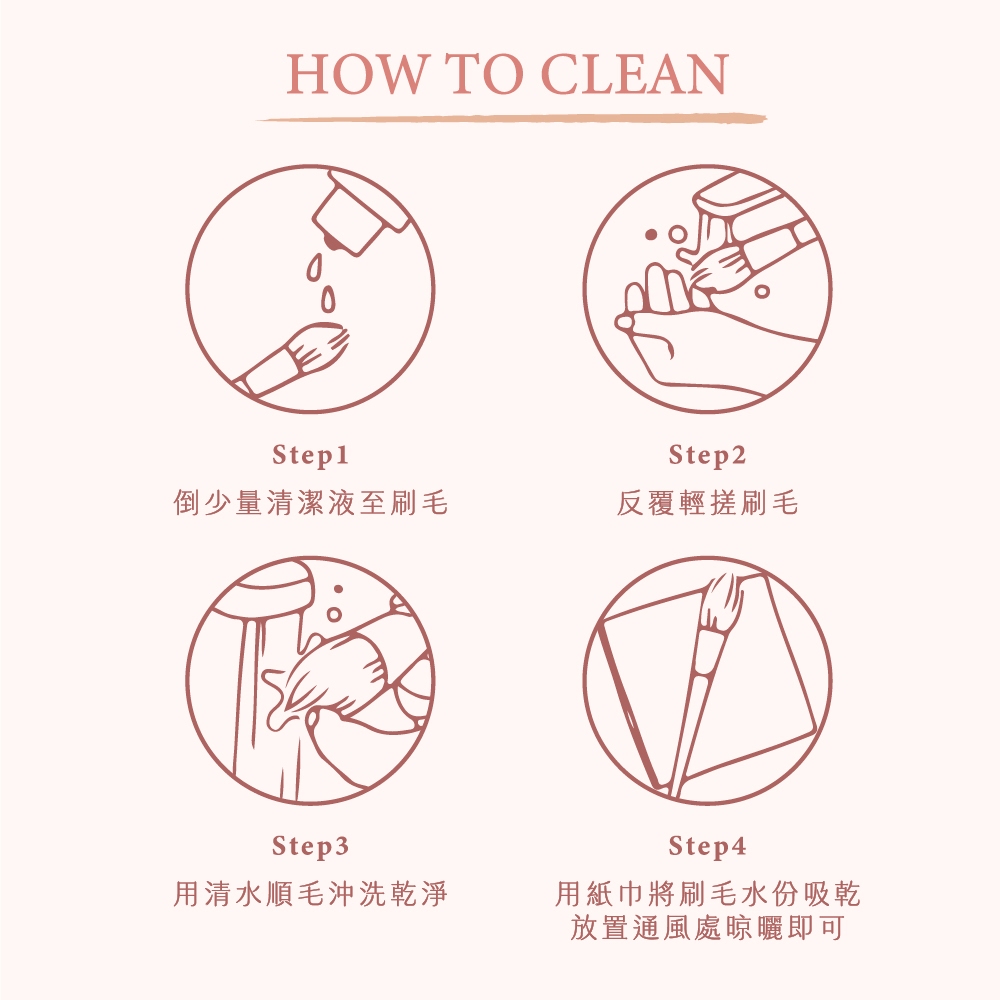 HOW TO CLEAN

Step1
倒少量清潔液至刷毛

Step2
反覆輕搓刷毛

Step3
用清水順毛沖洗乾淨

Step4
用紙巾將刷毛水份吸乾
放置通風處晾曬即可