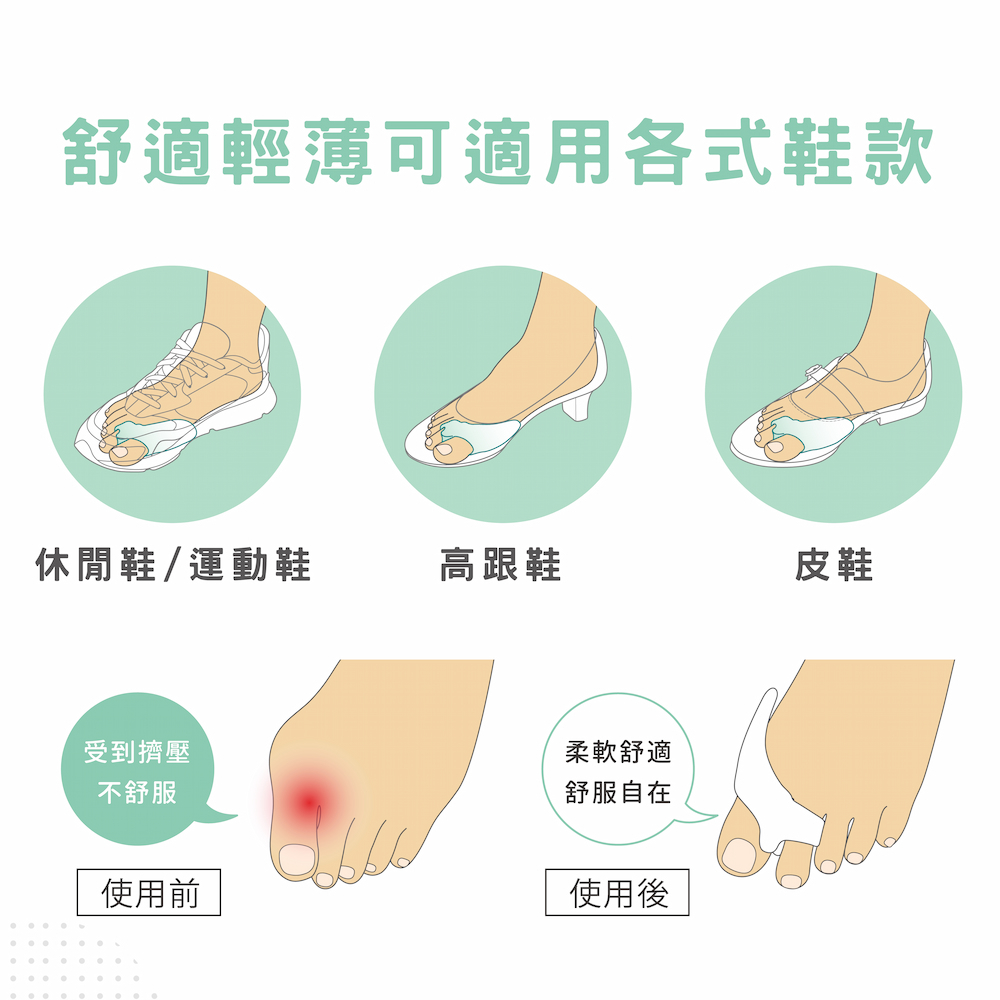 舒適輕薄可適用各式鞋款

休閒鞋/運動鞋

高跟鞋

皮鞋

受到擠壓
不舒服

使用前

柔軟舒適
舒服自在

使用後