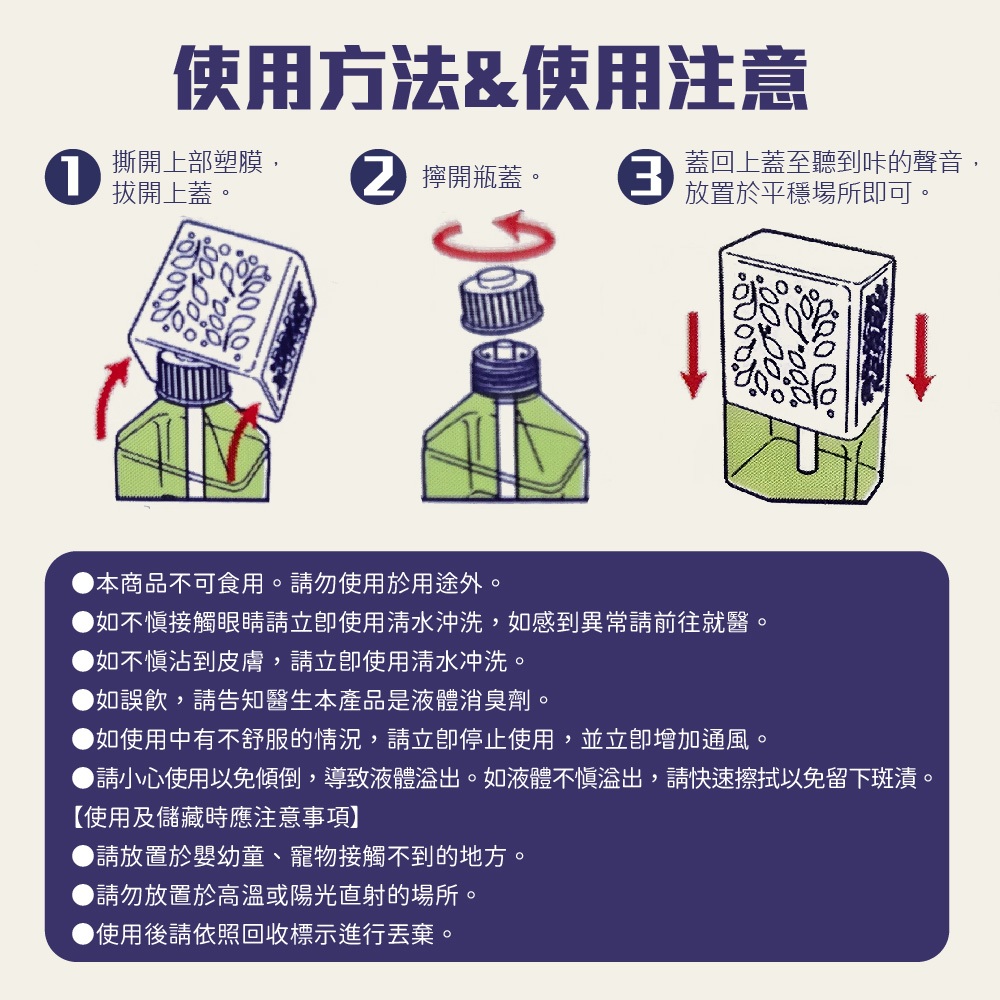 使用方法&使用注意

1 撕開上部塑膜，拔開上蓋。

2 擰開瓶蓋。

3 蓋回上蓋至聽到咔的聲音，放置於平穩場所即可。

●本商品不可食用。請勿使用於用途外。
●如不慎接觸眼睛請立即使用清水沖洗，如感到異常請前往就醫。
●如不慎沾到皮膚，請立即使用清水沖洗。
●如誤飲，請告知醫生本產品是液體消臭劑。
●如使用中有不舒服的情況，請立即停止使用，並立即增加通風。
●請小心使用以免傾倒，導致液體溢出。如液體不慎溢出，請快速擦拭以免留下斑漬。
【使用及儲藏時應注意事項】
●請放置於嬰幼童、寵物接觸不到的地方。
●請勿放置於高溫或陽光直射的場所。
●使用後請依照回收標示進行丟棄。