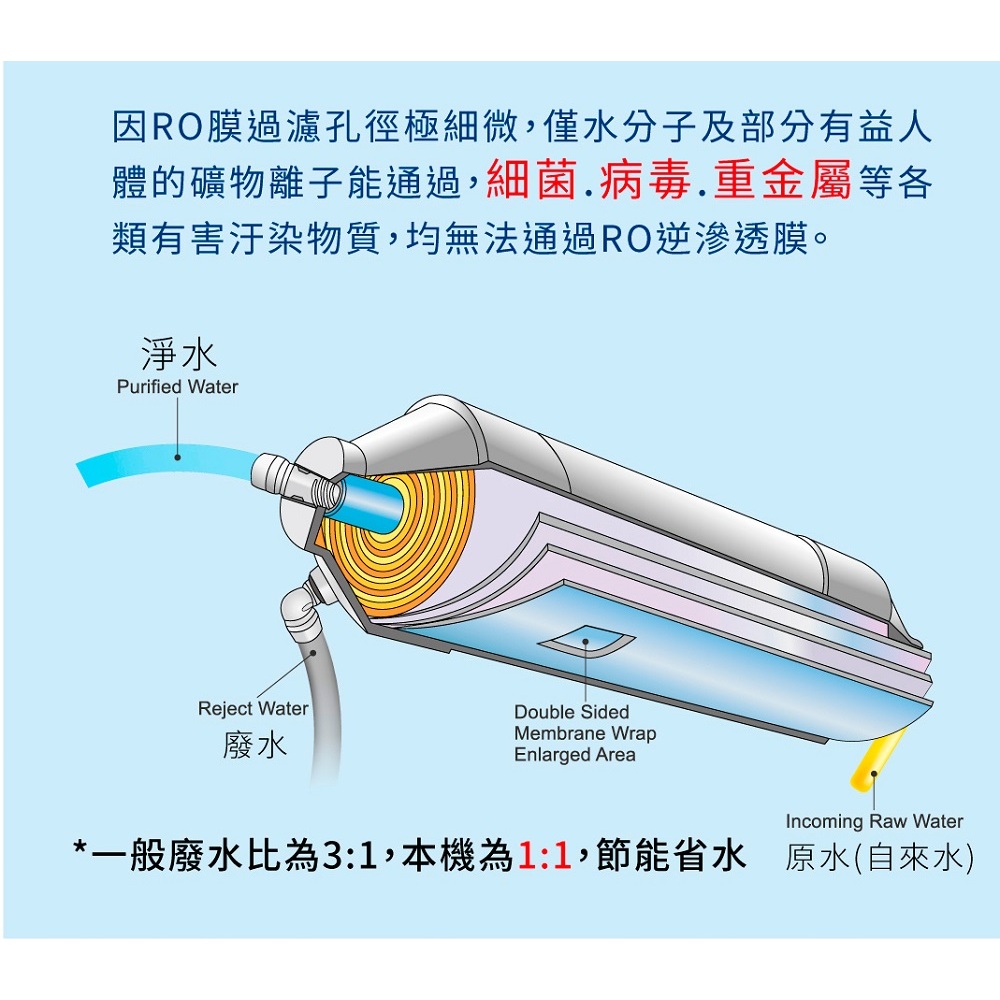 因RO膜過濾孔徑極細微，僅水分子及部分有益人體的礦物離子能通過，細菌.病毒.重金屬等各類有害汙染物質，均無法通過RO逆滲透膜。

淨水
Purified Water

Reject Water
廢水

Double Sided
Membrane Wrap
Enlarged Area

Incoming Raw Water
原水(自來水)

*一般廢水比為3:1，本機為1:1，節能省水