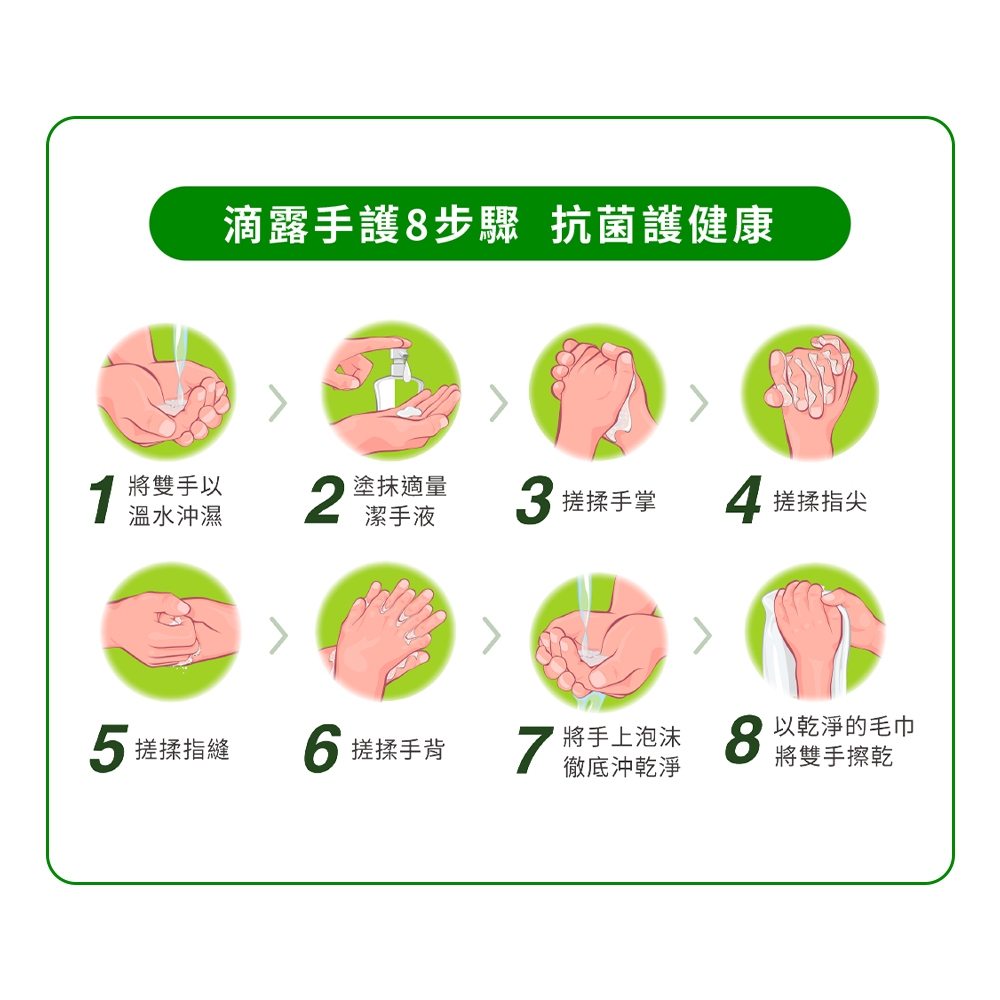 滴露手護8步驟 抗菌護健康

1 將雙手以溫水沖濕

2 塗抹適量潔手液

3 搓揉手掌

4 搓揉指尖

5 搓揉指縫

6 搓揉手背

7 將手上泡沫徹底沖乾淨

8 以乾淨的毛巾將雙手擦乾