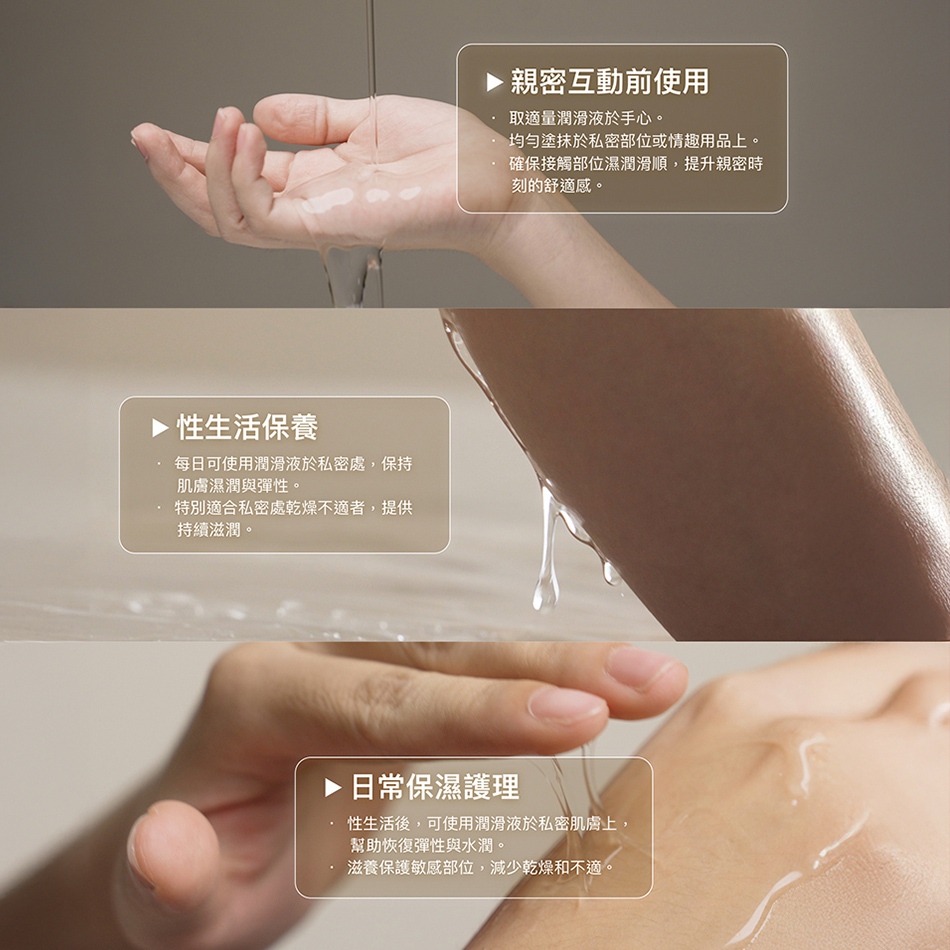 ▶ 親密互動前使用

· 取適量潤滑液於手心。
· 均勻塗抹於私密部位或情趣用品上。
· 確保接觸部位濕潤滑順，提升親密時刻的舒適感。

▶ 性生活保養

· 每日可使用潤滑液於私密處，保持肌膚濕潤與彈性。
· 特別適合私密處乾燥不適者，提供持續滋潤。

▶ 日常保濕護理

· 性生活後，可使用潤滑液於私密肌膚上，幫助恢復彈性與水潤。
· 滋養保護敏感部位，減少乾燥和不適。