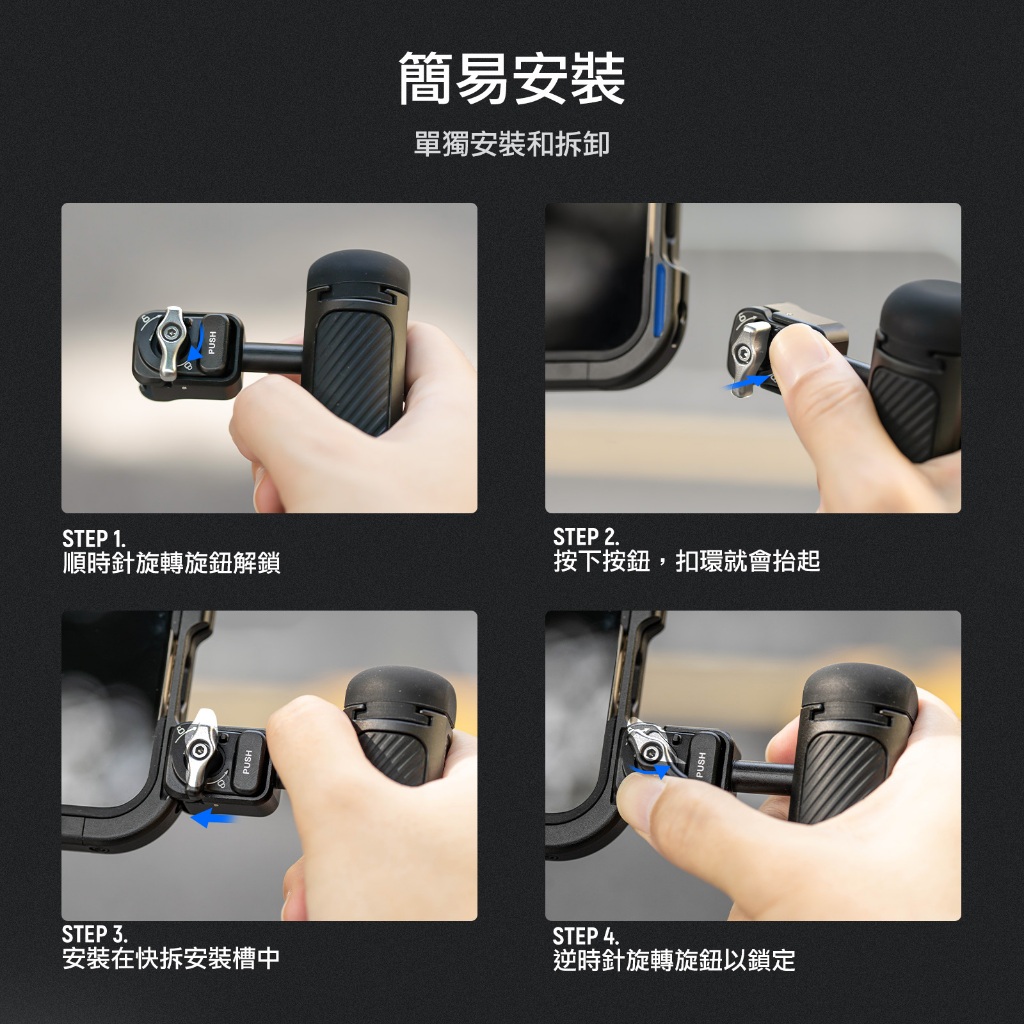 簡易安裝

單獨安裝和拆卸

PUSH

STEP 1.
順時針旋轉旋鈕解鎖

STEP 2.
按下按鈕，扣環就會抬起

PUSH

STEP 3.
安裝在快拆安裝槽中

PUSH

STEP 4.
逆時針旋轉旋鈕以鎖定