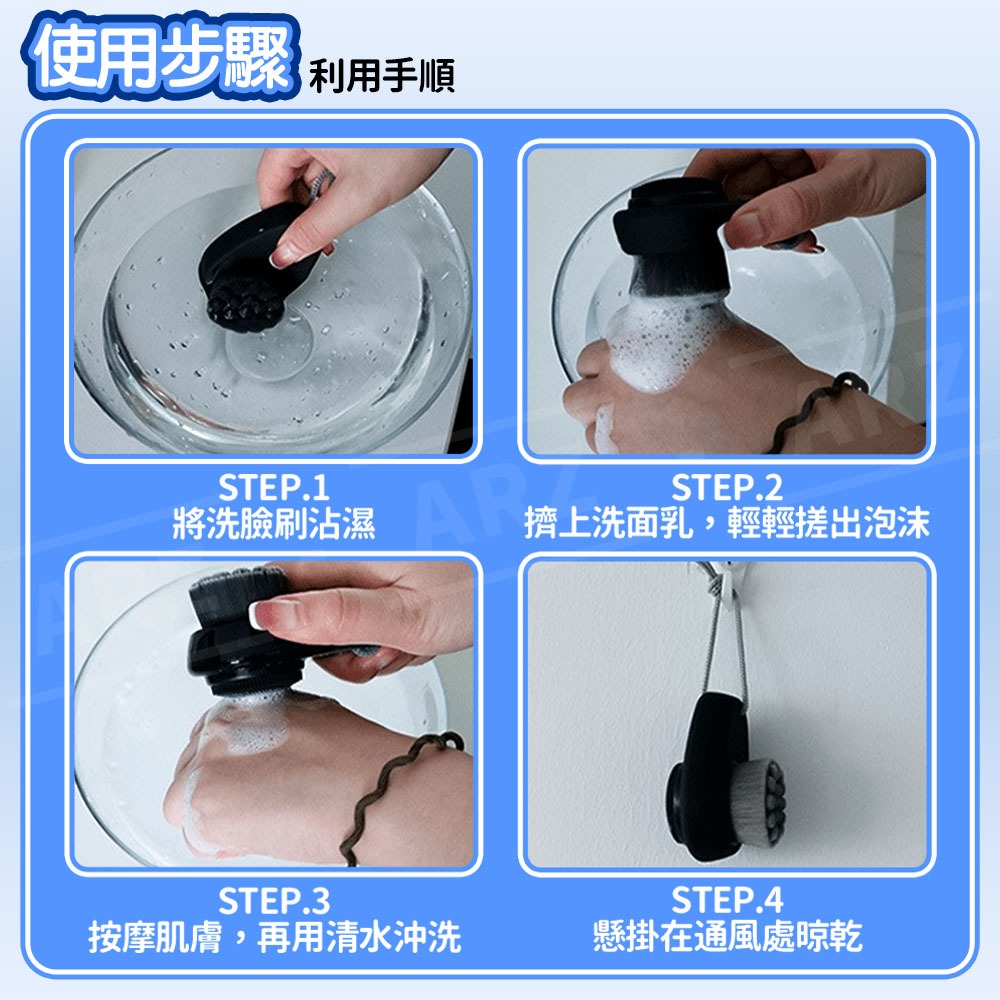 使用步驟 利用手順

STEP.1
將洗臉刷沾濕

STEP.2
擠上洗面乳，輕輕搓出泡沫

STEP.3
按摩肌膚，再用清水沖洗

STEP.4
懸掛在通風處晾乾