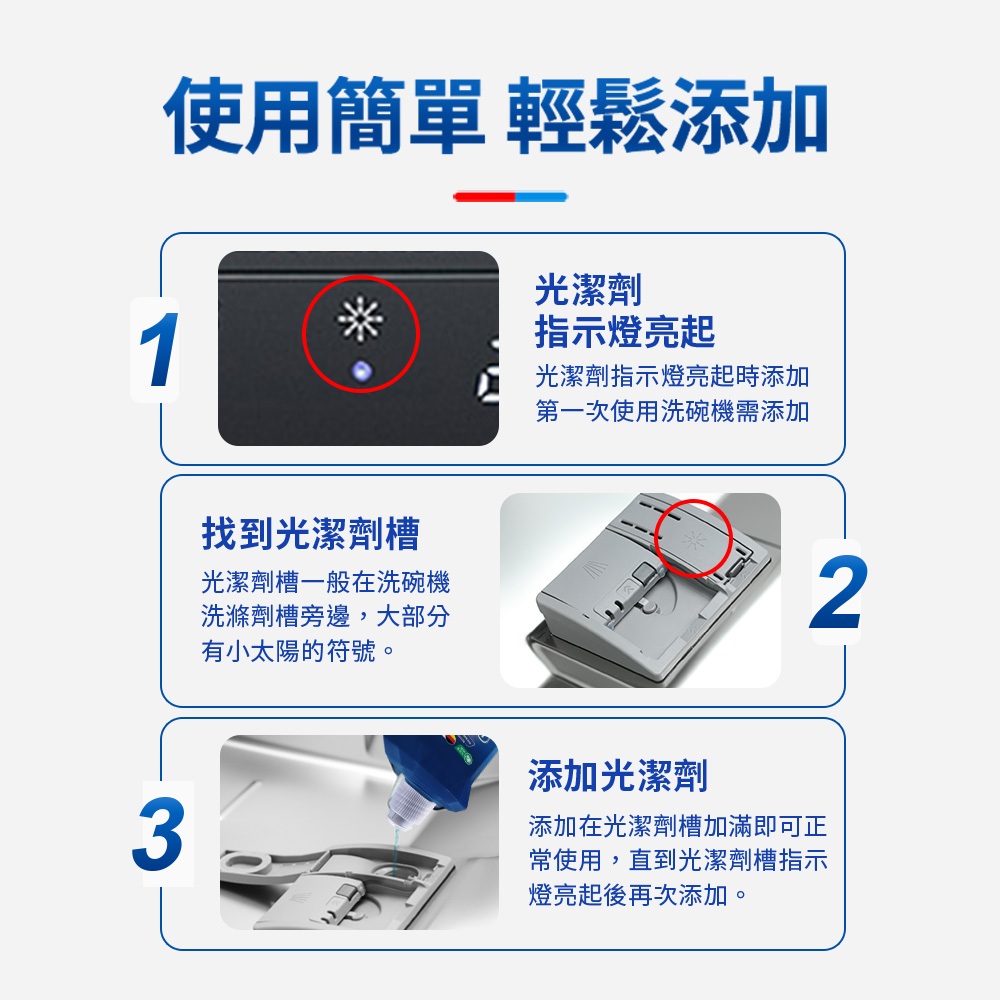 使用簡單 輕鬆添加

1

光潔劑
指示燈亮起

光潔劑指示燈亮起時添加
第一次使用洗碗機需添加

找到光潔劑槽

光潔劑槽一般在洗碗機洗滌劑槽旁邊，大部分有小太陽的符號。

2

3

添加光潔劑

添加在光潔劑槽加滿即可正常使用，直到光潔劑槽指示燈亮起後再次添加。