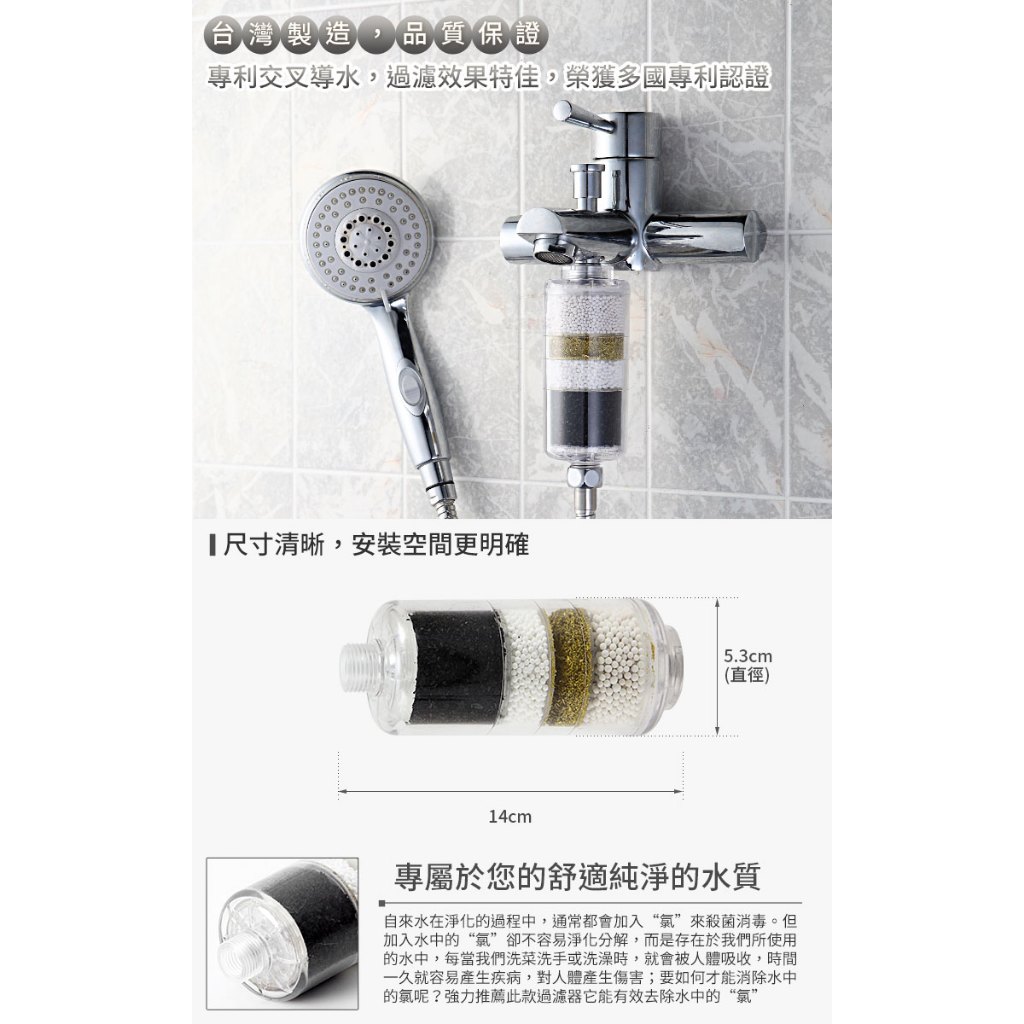 台灣製造，品質保證
專利交叉導水，過濾效果特佳，榮獲多國專利認證

尺寸清晰，安裝空間更明確

5.3cm
(直徑)

14cm

專屬於您的舒適純淨的水質

自來水在淨化的過程中，通常都會加入“氯”來殺菌消毒。但加入水中的“氯”卻不容易淨化分解，而是存在於我們所使用的水中，每當我們洗菜洗手或洗澡時，就會被人體吸收，時間一久就容易產生疾病，對人體產生傷害；要如何才能消除水中的氯呢？強力推薦此款過濾器它能有效去除水中的“氯”