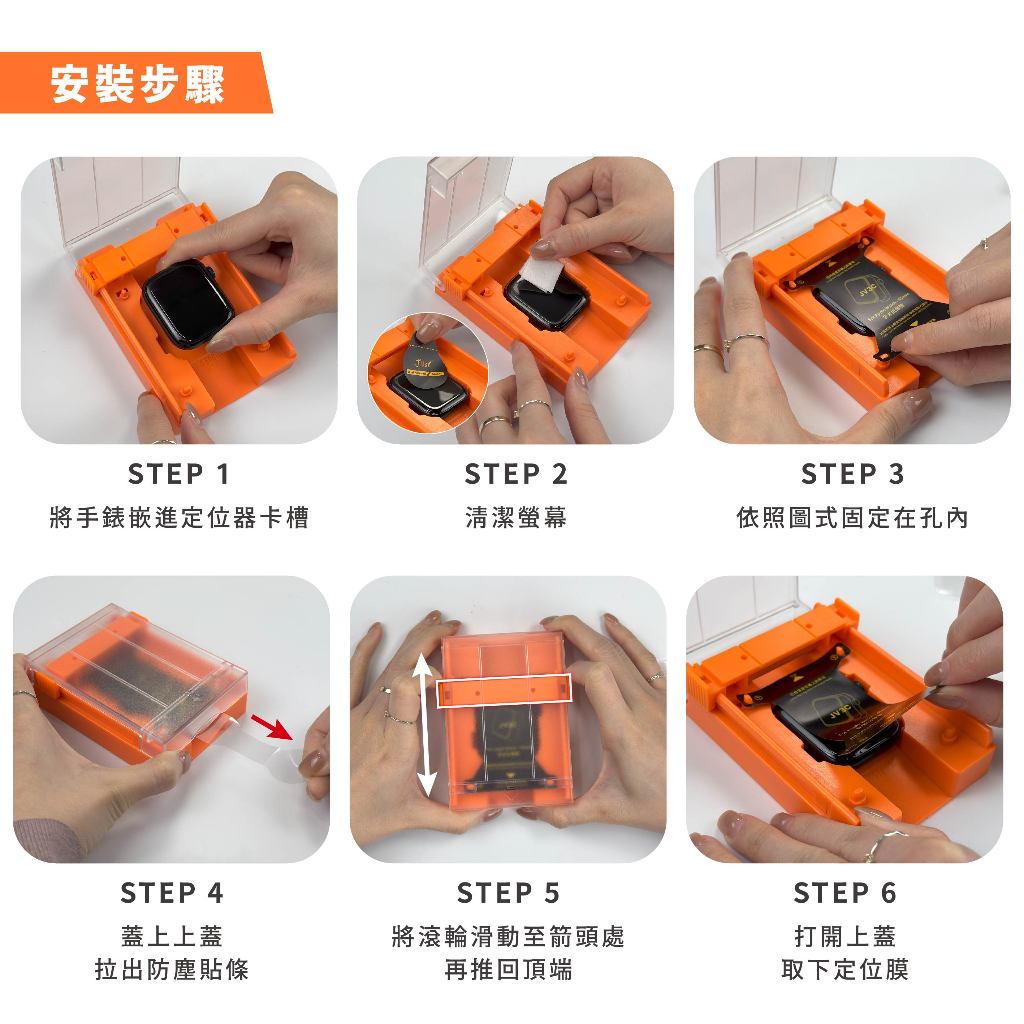 安裝步驟

STEP 1
將手錶嵌進定位器卡槽

STEP 2
清潔螢幕

STEP 3
依照圖式固定在孔內

STEP 4
蓋上上蓋
拉出防塵貼條

STEP 5
將滾輪滑動至箭頭處
再推回頂端

STEP 6
打開上蓋
取下定位膜