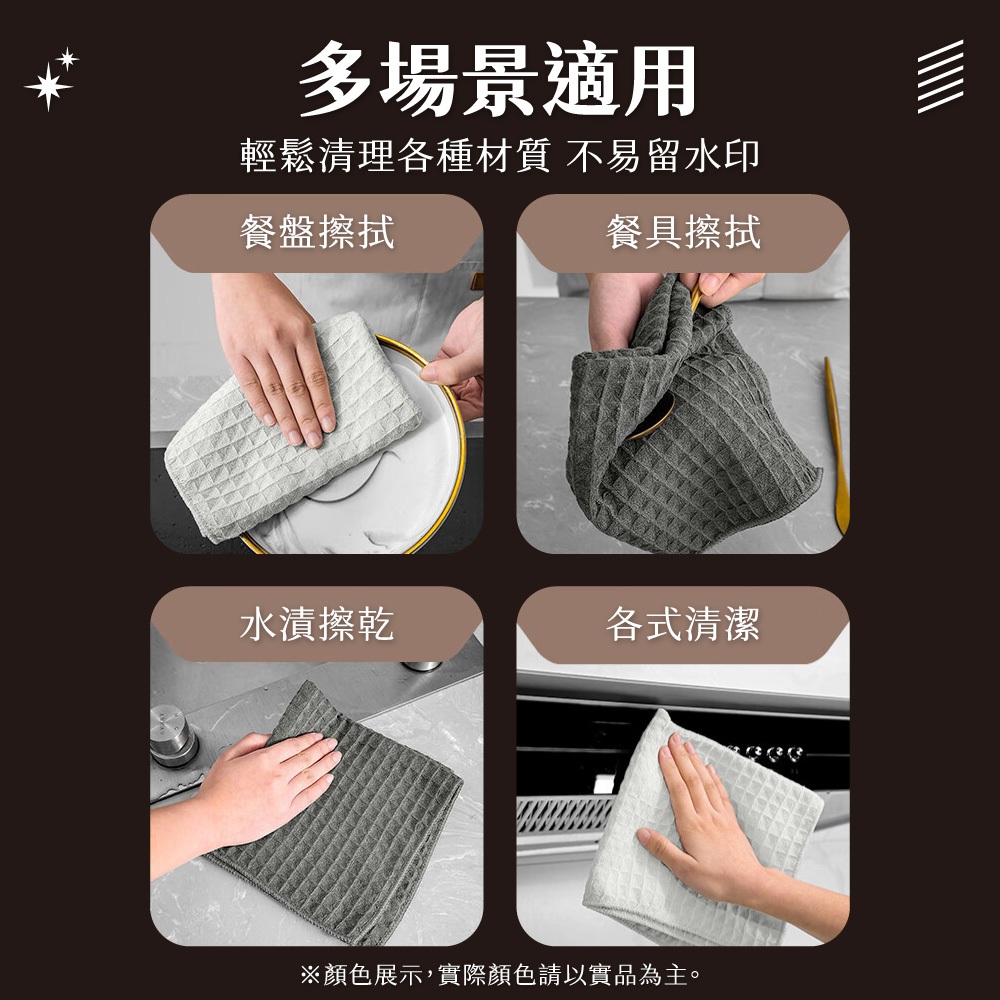 多場景適用

輕鬆清理各種材質 不易留水印

餐盤擦拭

餐具擦拭

水漬擦乾

各式清潔

※顏色展示,實際顏色請以實品為主。