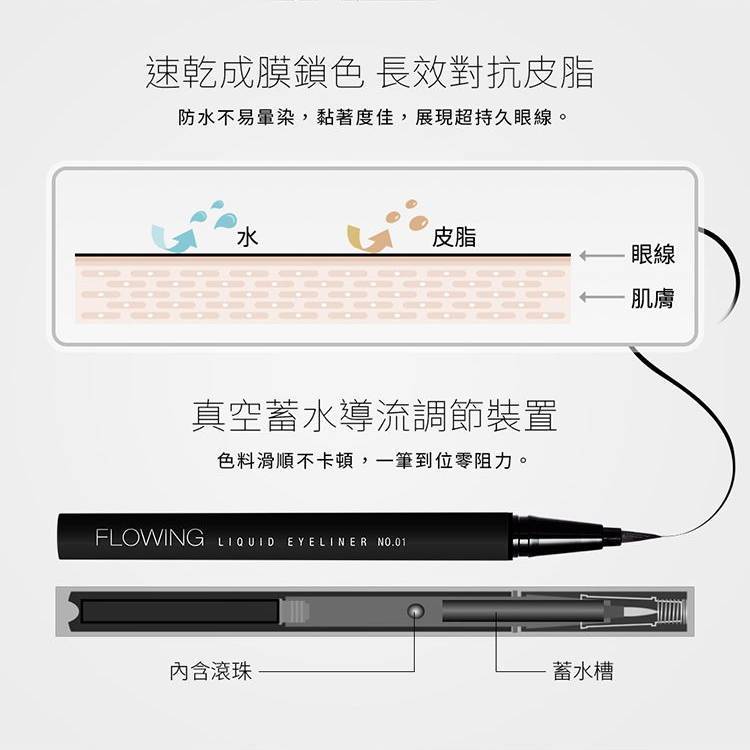 速乾成膜鎖色 長效對抗皮脂

防水不易暈染，黏著度佳，展現超持久眼線。

水

皮脂

眼線

肌膚

真空蓄水導流調節裝置

色料滑順不卡頓，一筆到位零阻力。

FLOWING LIQUID EYELINER NO.01

內含滾珠

蓄水槽