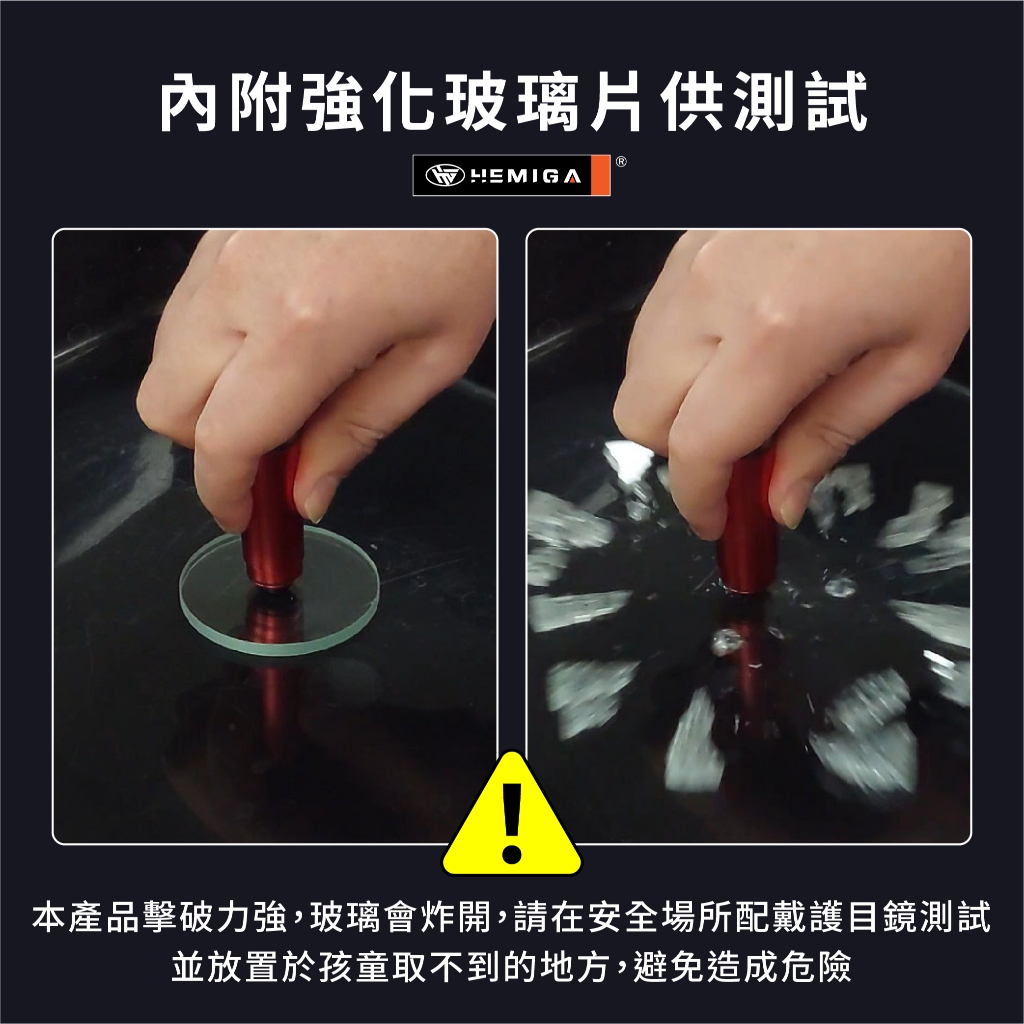 內附強化玻璃片供測試

HEMIGA ®

!

本產品擊破力強，玻璃會炸開，請在安全場所配戴護目鏡測試
並放置於孩童取不到的地方，避免造成危險