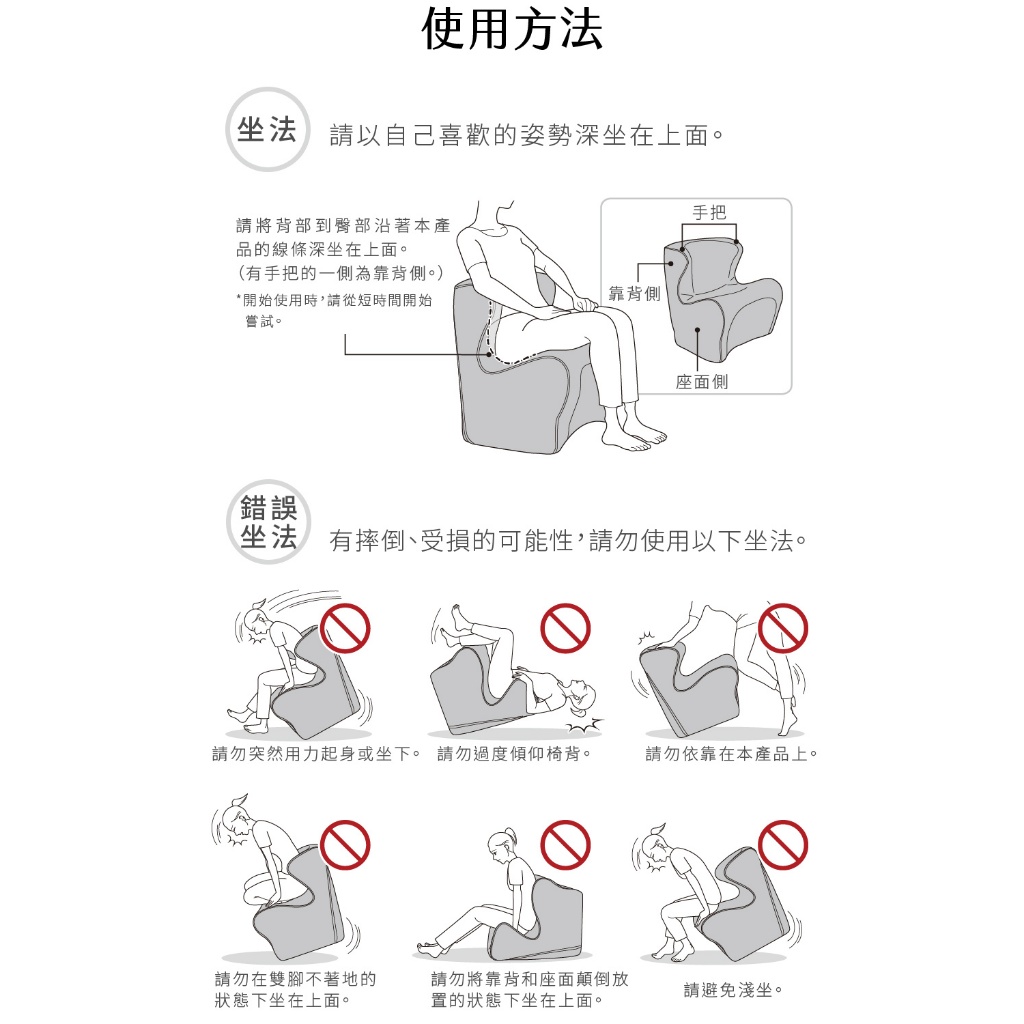 使用方法

坐法 請以自己喜歡的姿勢深坐在上面。

請將背部到臀部沿著本產品的線條深坐在上面。
(有手把的一側為靠背側。)
*開始使用時,請從短時間開始嘗試。

手把
靠背側
座面側

錯誤坐法 有摔倒、受損的可能性,請勿使用以下坐法。

請勿突然用力起身或坐下。

請勿過度傾仰椅背。

請勿依靠在本產品上。

請勿在雙腳不著地的狀態下坐在上面。

請勿將靠背和座面顛倒放置的狀態下坐在上面。

請避免淺坐。