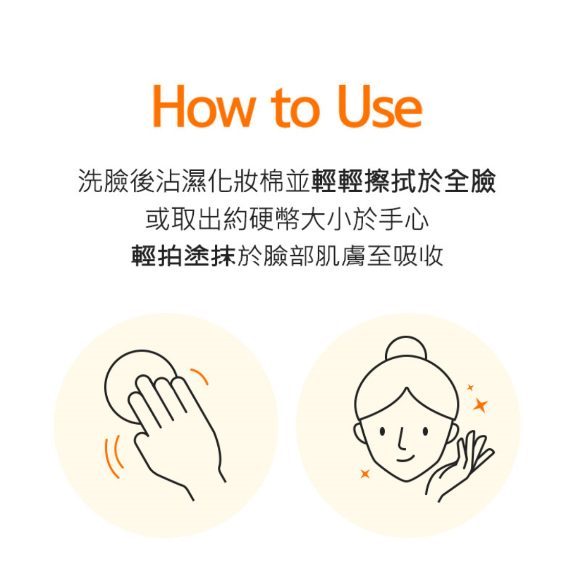 How to Use

洗臉後沾濕化妝棉並輕輕擦拭於全臉
或取出約硬幣大小於手心
輕拍塗抹於臉部肌膚至吸收