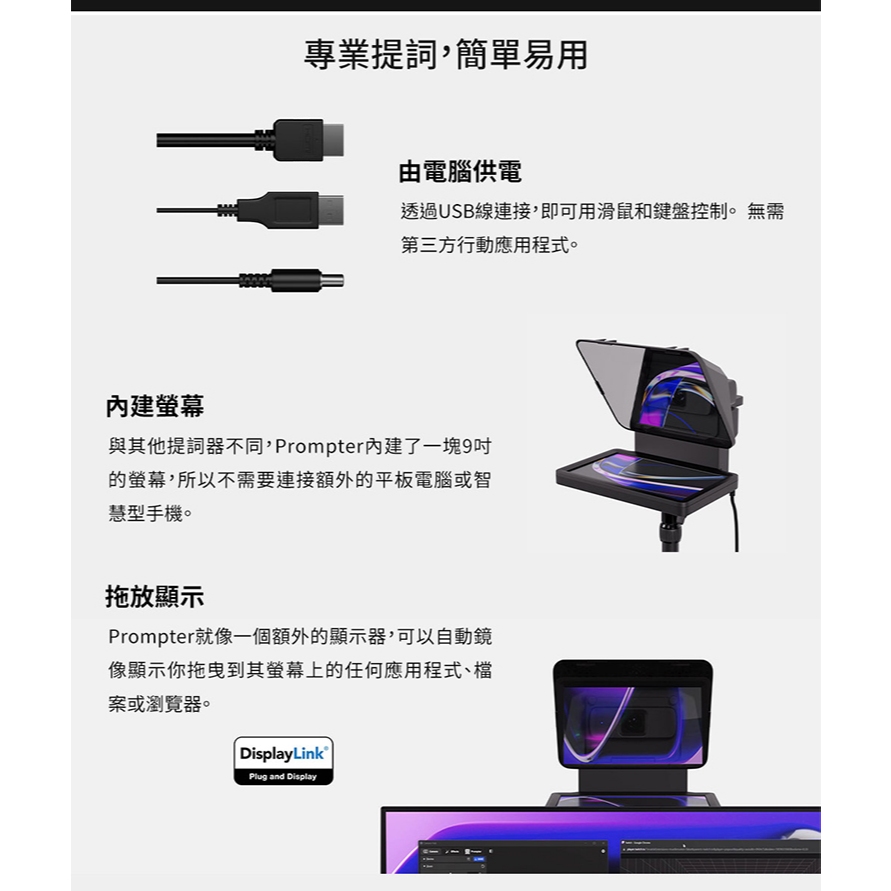 專業提詞,簡單易用

由電腦供電

透過USB線連接,即可用滑鼠和鍵盤控制。 無需第三方行動應用程式。

內建螢幕

與其他提詞器不同,Prompter內建了一塊9吋的螢幕,所以不需要連接額外的平板電腦或智慧型手機。

拖放顯示

Prompter就像一個額外的顯示器,可以自動鏡像顯示你拖曳到其螢幕上的任何應用程式、檔案或瀏覽器。

DisplayLink®
Plug and Display