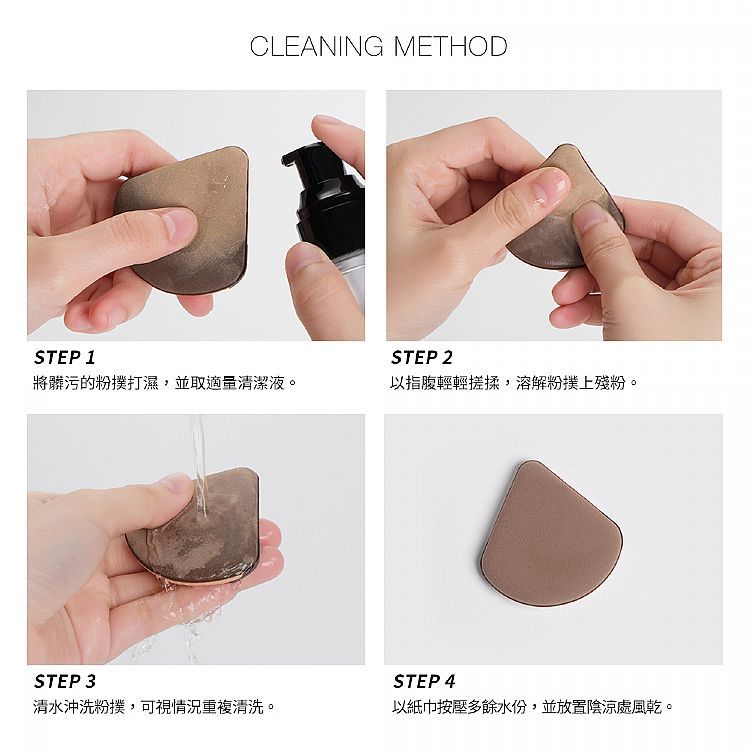 CLEANING METHOD

STEP 1
將髒污的粉撲打濕，並取適量清潔液。

STEP 2
以指腹輕輕搓揉，溶解粉撲上殘粉。

STEP 3
清水沖洗粉撲，可視情況重複清洗。

STEP 4
以紙巾按壓多餘水份，並放置陰涼處風乾。