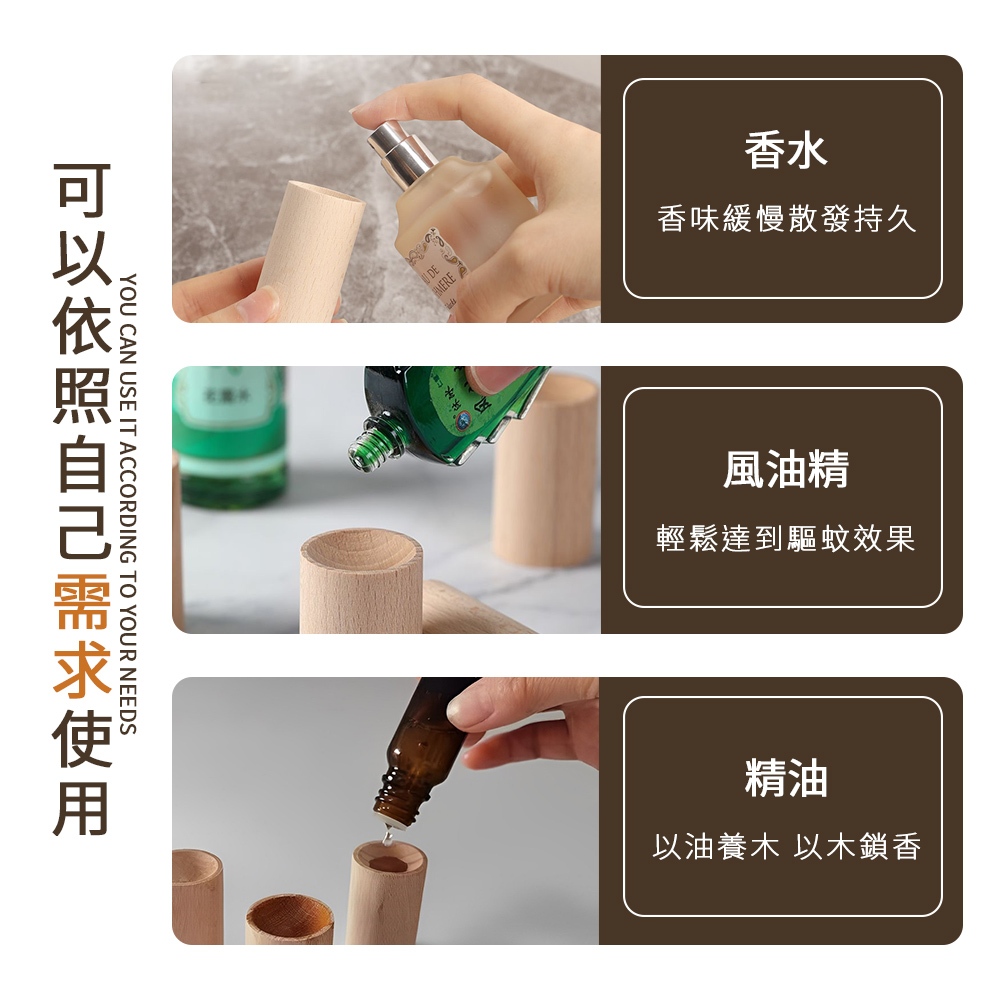 可以依照自己需求使用

YOU CAN USE IT ACCORDING TO YOUR NEEDS

香水

香味緩慢散發持久

風油精

輕鬆達到驅蚊效果

精油

以油養木 以木鎖香