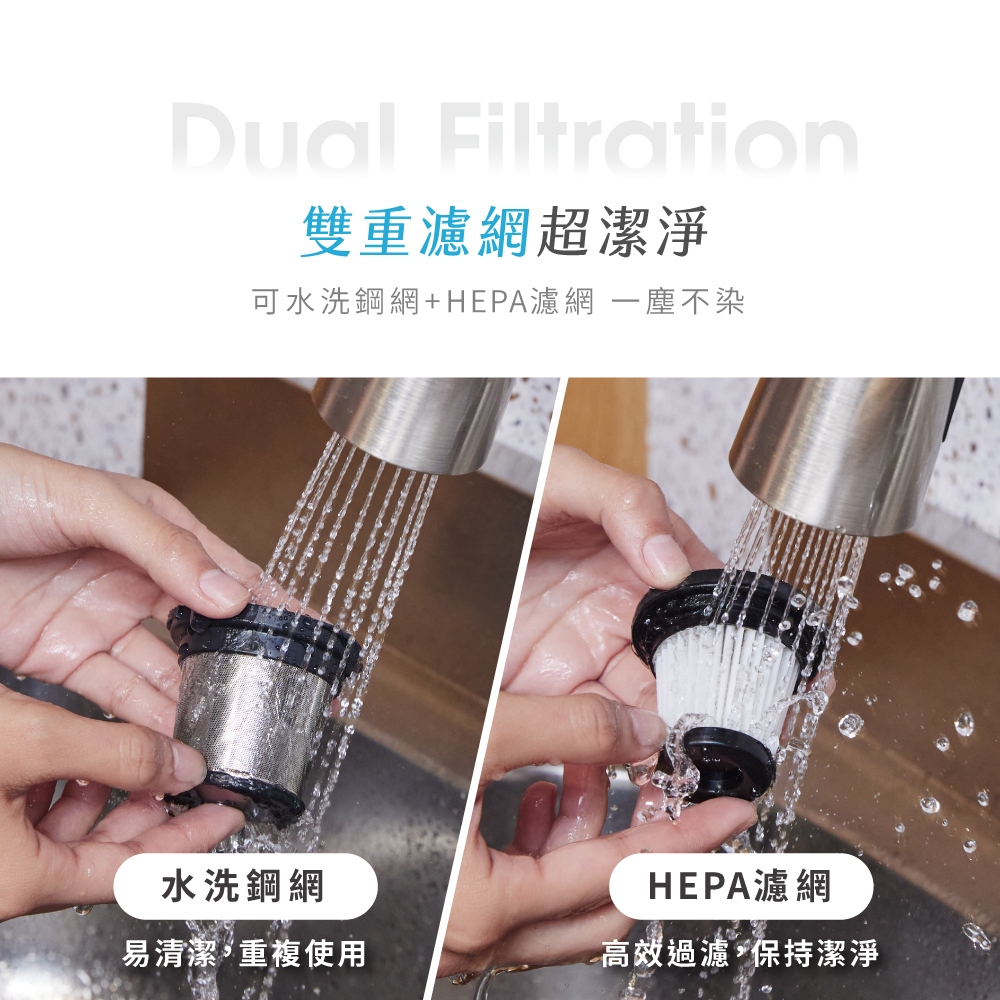 Dual Filtration

雙重濾網超潔淨

可水洗鋼網+HEPA濾網 一塵不染

水洗鋼網

易清潔，重複使用

HEPA濾網

高效過濾，保持潔淨