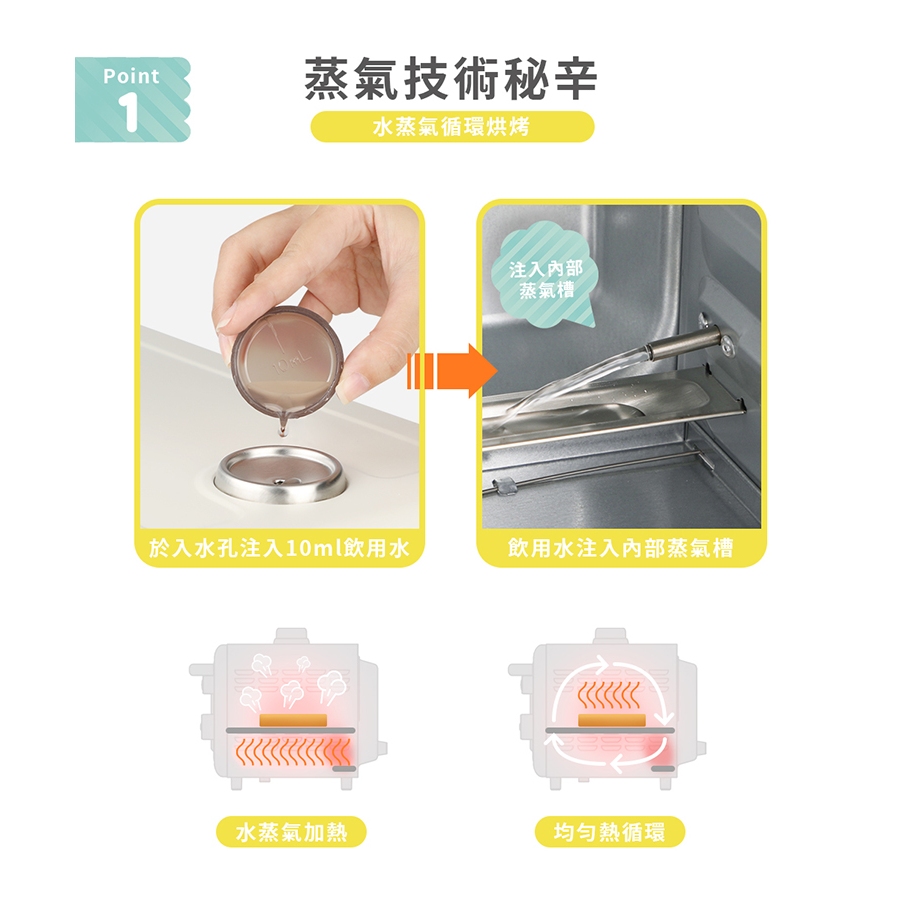 Point 1

蒸氣技術秘辛

水蒸氣循環烘烤

10mL

注入內部蒸氣槽

於入水孔注入10ml飲用水

飲用水注入內部蒸氣槽

水蒸氣加熱

均勻熱循環