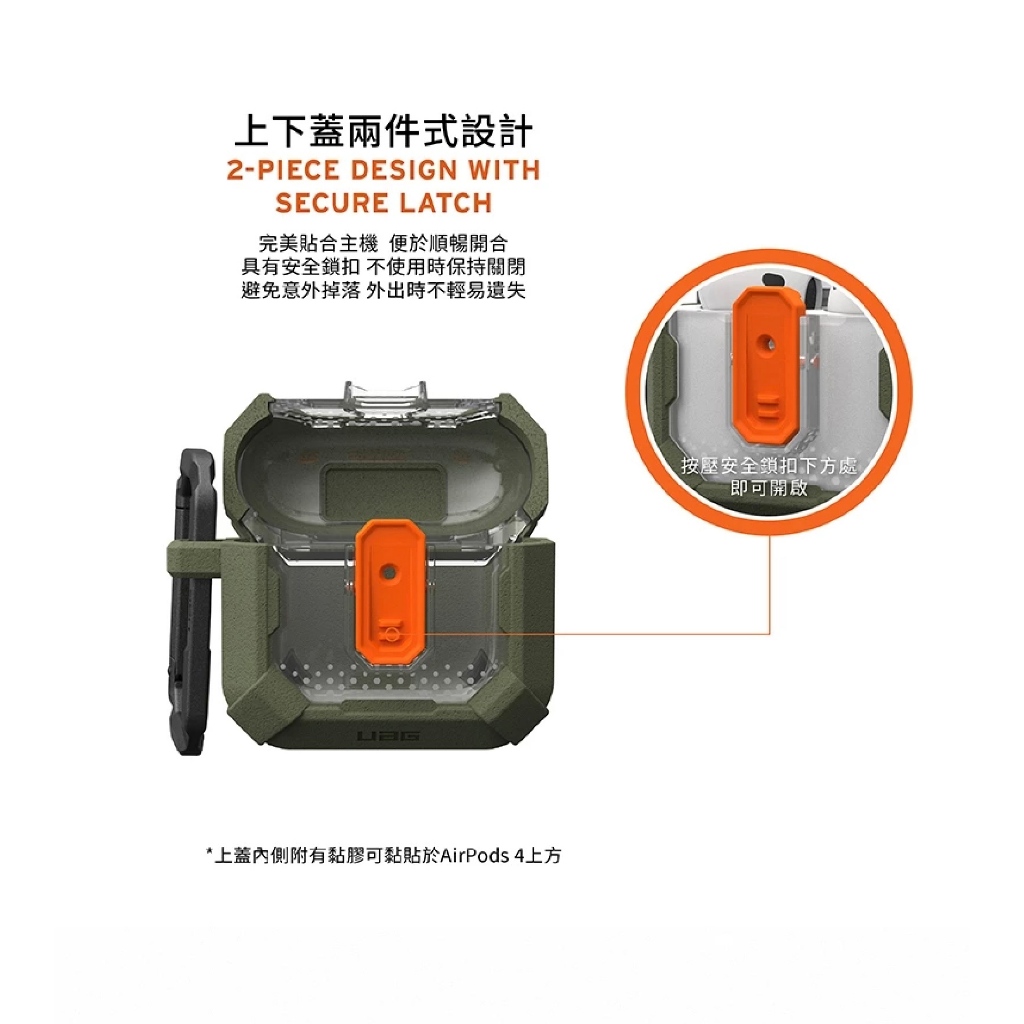 上下蓋兩件式設計
2-PIECE DESIGN WITH SECURE LATCH

完美貼合主機 便於順暢開合
具有安全鎖扣 不使用時保持關閉
避免意外掉落 外出時不輕易遺失

按壓安全鎖扣下方處
即可開啟

UAG

*上蓋內側附有黏膠可黏貼於AirPods 4上方