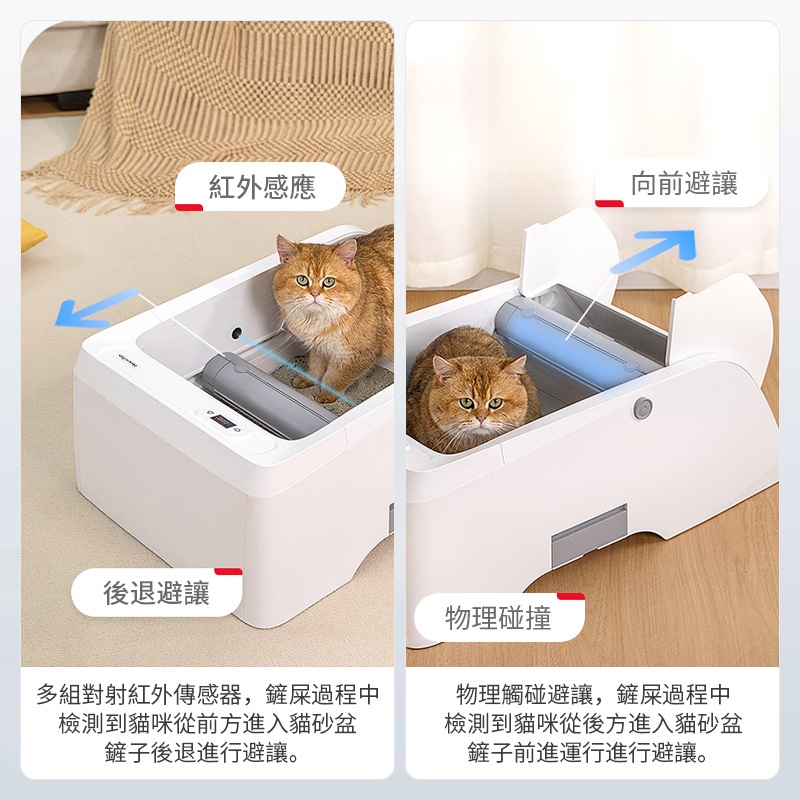 紅外感應

後退避讓

多組對射紅外傳感器，鏟屎過程中檢測到貓咪從前方進入貓砂盆鏟子後退進行避讓。

向前避讓

物理碰撞

物理觸碰避讓，鏟屎過程中檢測到貓咪從後方進入貓砂盆鏟子前進運行進行避讓。