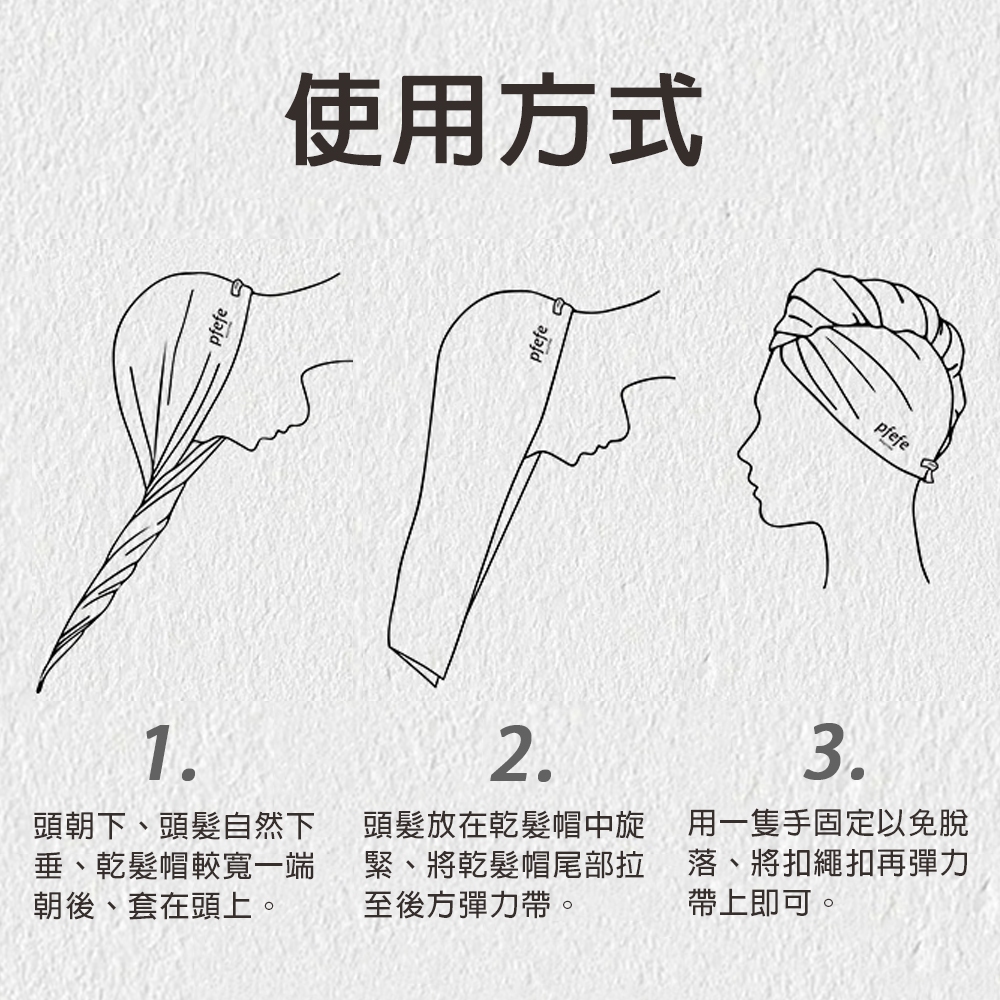 使用方式

pfefe

pfefe

pfefe

1.

頭朝下、頭髮自然下垂、乾髮帽較寬一端朝後、套在頭上。

2.

頭髮放在乾髮帽中旋緊、將乾髮帽尾部拉至後方彈力帶。

3.

用一隻手固定以免脫落、將扣繩扣再彈力帶上即可。