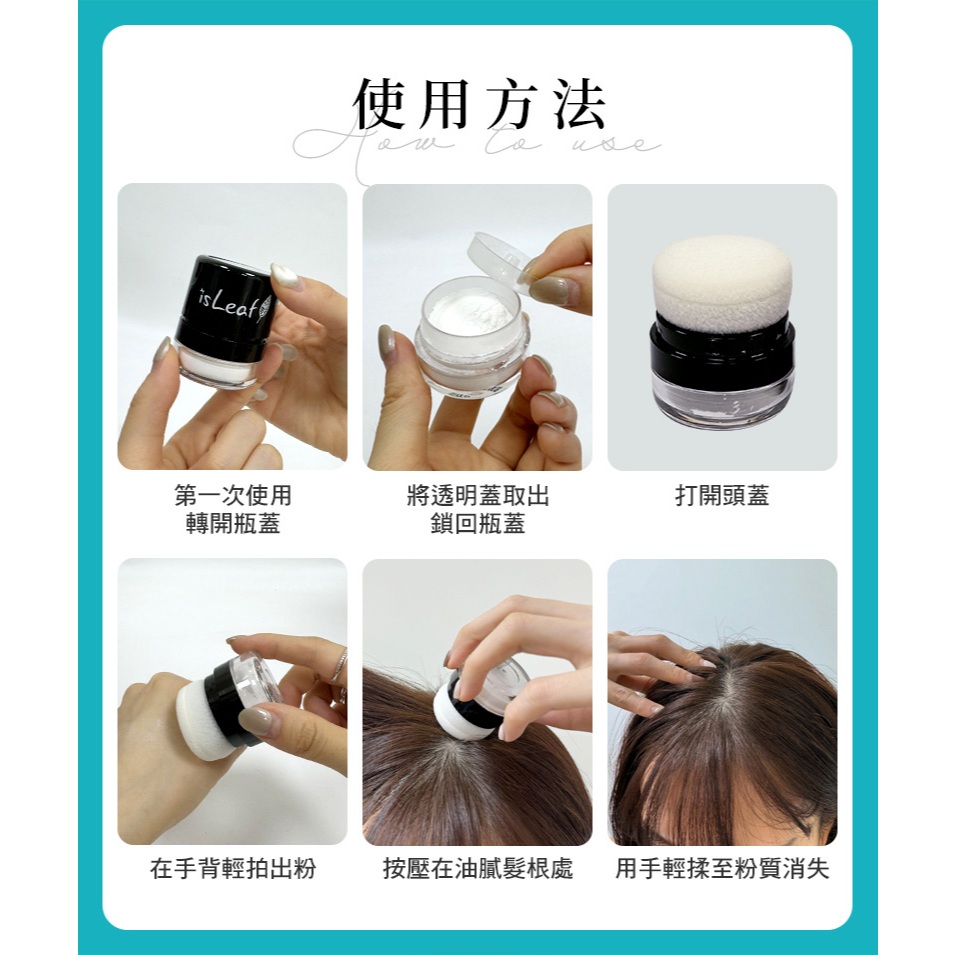 使用方法
How to use

isLeaf

第一次使用
轉開瓶蓋

將透明蓋取出
鎖回瓶蓋

打開頭蓋

在手背輕拍出粉

按壓在油膩髮根處

用手輕揉至粉質消失