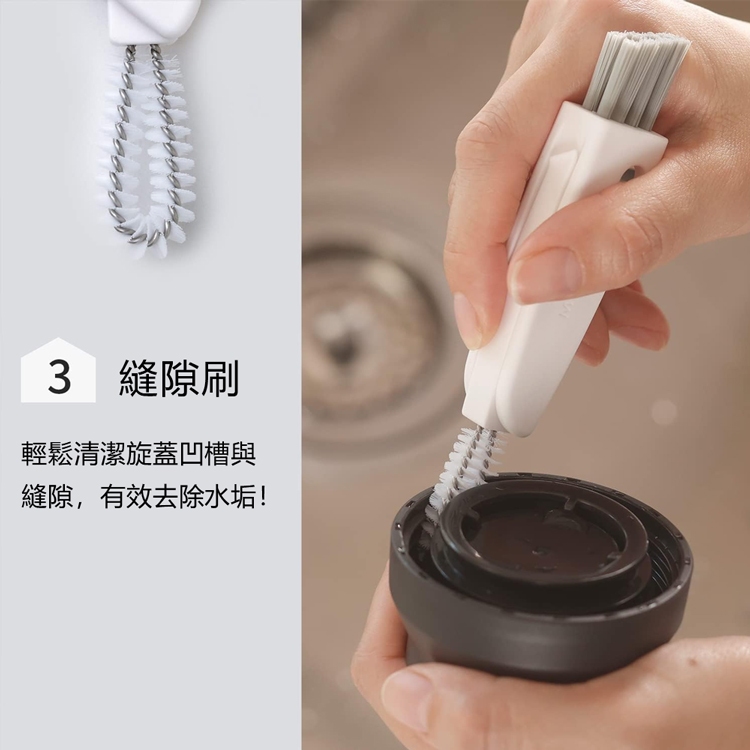 3 縫隙刷

輕鬆清潔旋蓋凹槽與縫隙，有效去除水垢！