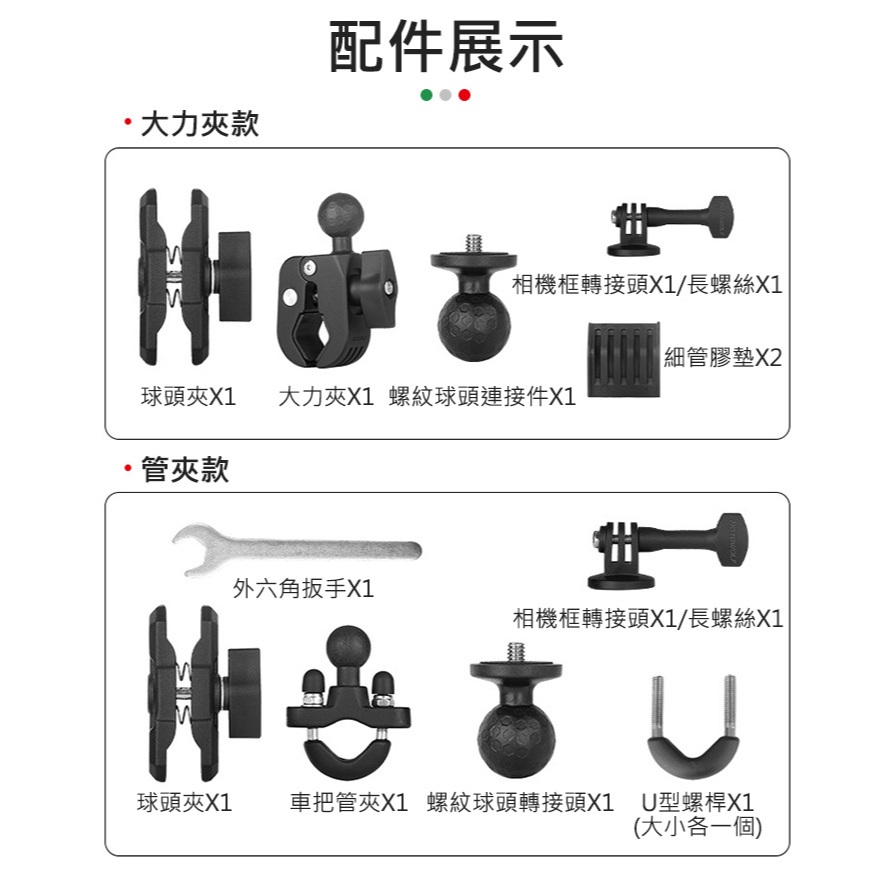 配件展示

· 大力夾款

相機框轉接頭X1/長螺絲X1

細管膠墊X2

球頭夾X1

大力夾X1

螺紋球頭連接件X1

· 管夾款

外六角扳手X1

相機框轉接頭X1/長螺絲X1

球頭夾X1

車把管夾X1

螺紋球頭轉接頭X1

U型螺桿X1
(大小各一個)