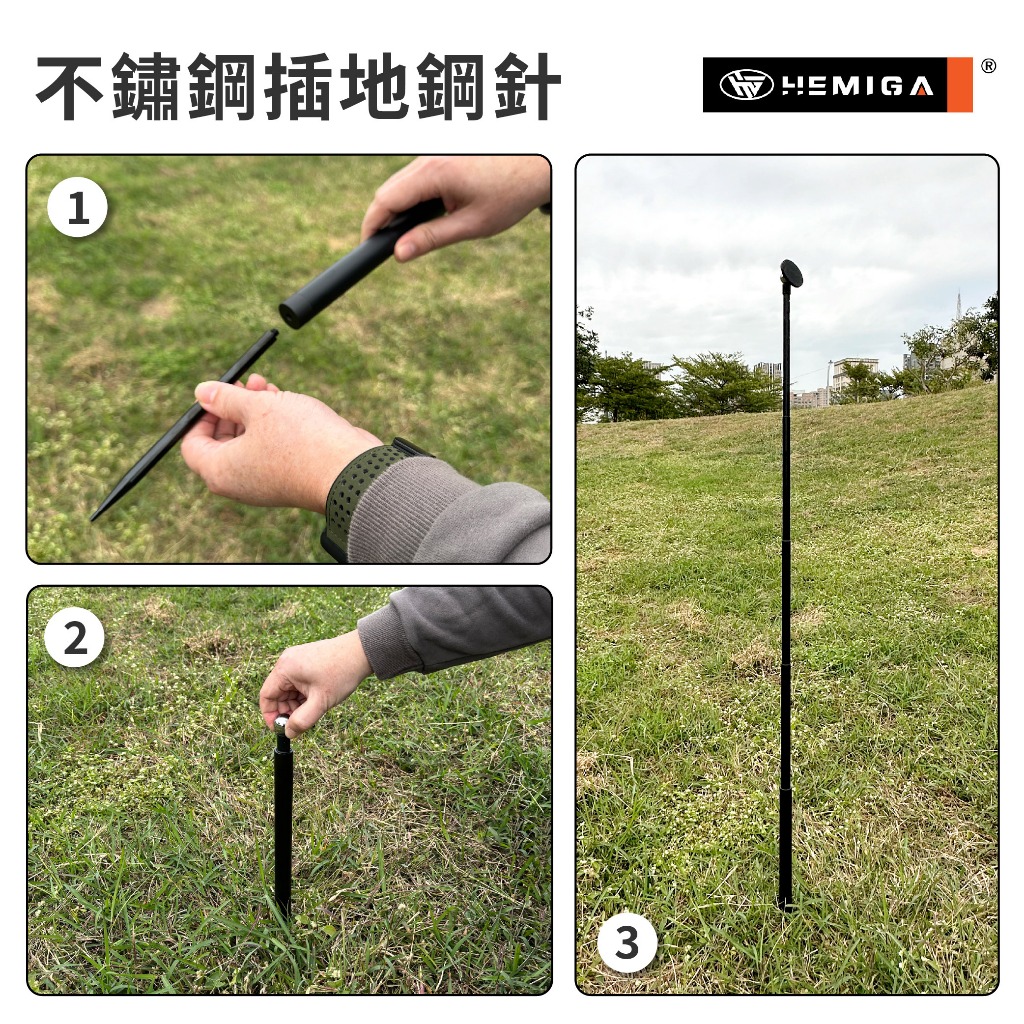 不鏽鋼插地鋼針

HEMIGA ®

1

2

3