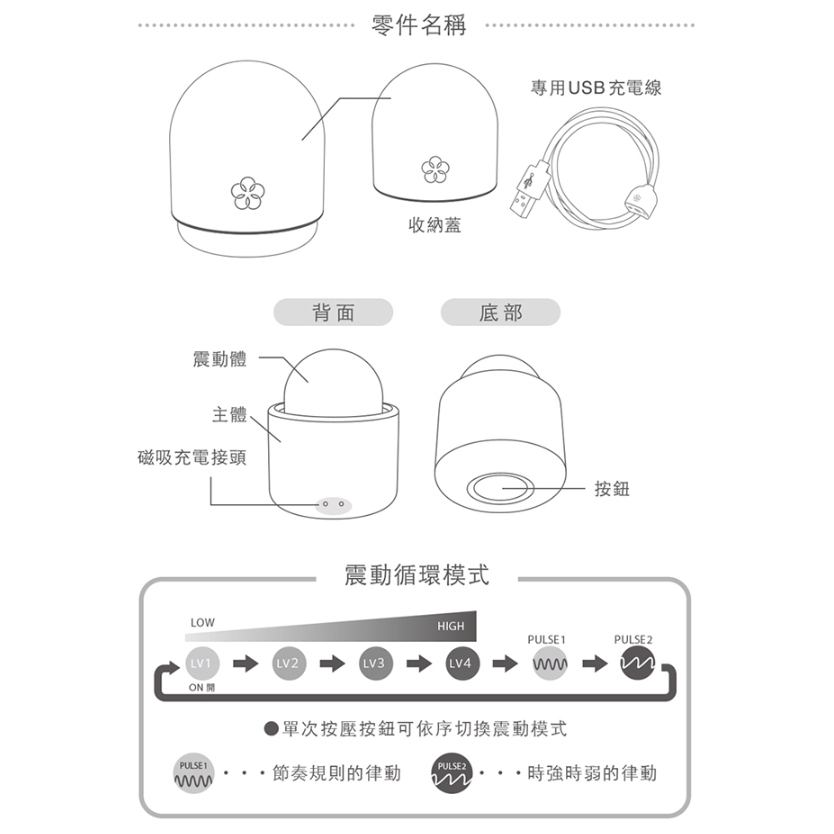 零件名稱

專用USB充電線

收納蓋

背面

底部

震動體

主體

磁吸充電接頭

按鈕

震動循環模式

LOW

HIGH

PULSE1

PULSE2

LV1

LV2

LV3

LV4

ON 開

●單次按壓按鈕可依序切換震動模式

PULSE1 ・・・節奏規則的律動

PULSE2 ・・・時強時弱的律動