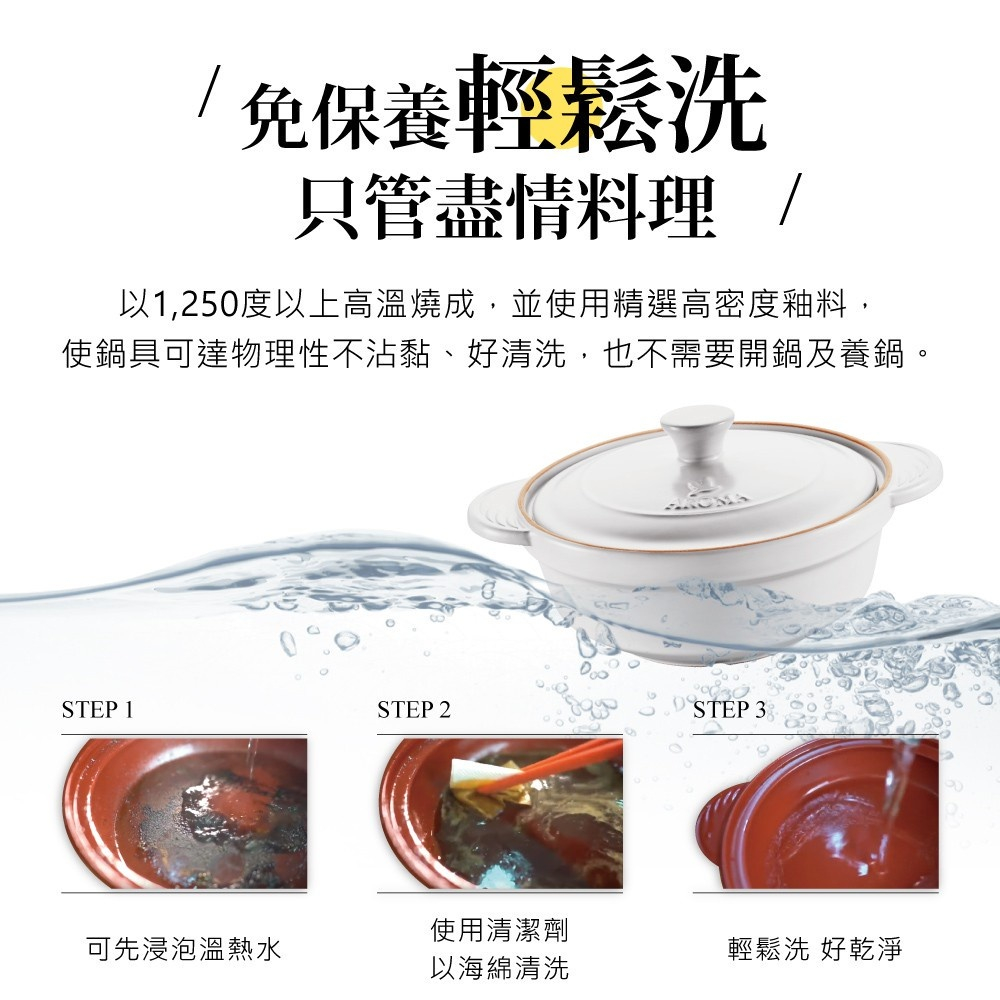 / 免保養輕鬆洗
只管盡情料理 /

以1,250度以上高溫燒成，並使用精選高密度釉料，
使鍋具可達物理性不沾黏、好清洗，也不需要開鍋及養鍋。

AROMA

STEP 1

可先浸泡溫熱水

STEP 2

使用清潔劑
以海綿清洗

STEP 3

輕鬆洗 好乾淨