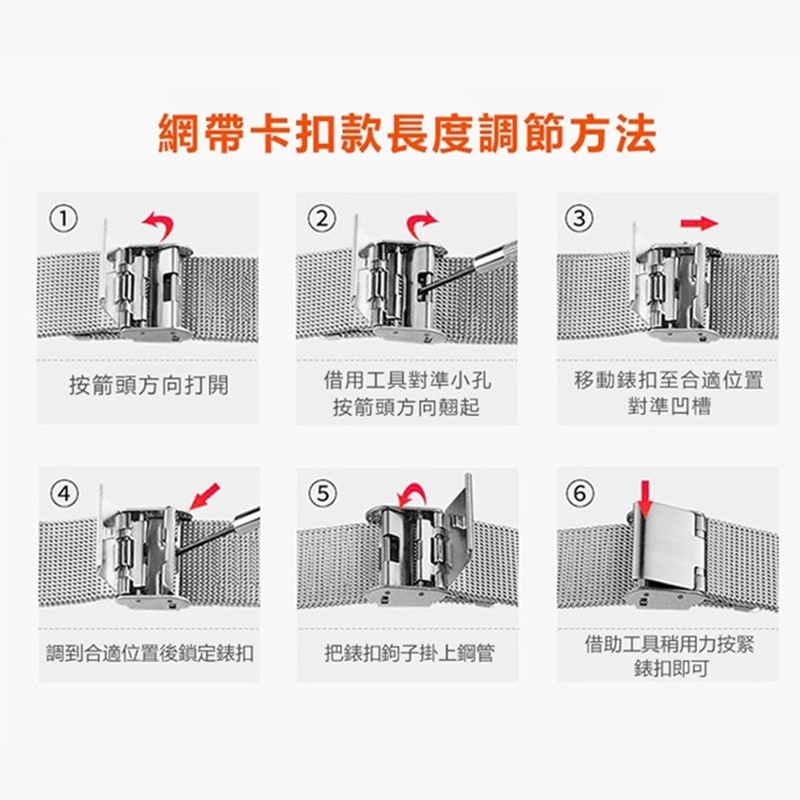 網帶卡扣款長度調節方法

①

按箭頭方向打開

②

借用工具對準小孔
按箭頭方向翹起

③

移動錶扣至合適位置
對準凹槽

④

調到合適位置後鎖定錶扣

⑤

把錶扣鉤子掛上鋼管

⑥

借助工具稍用力按緊
錶扣即可