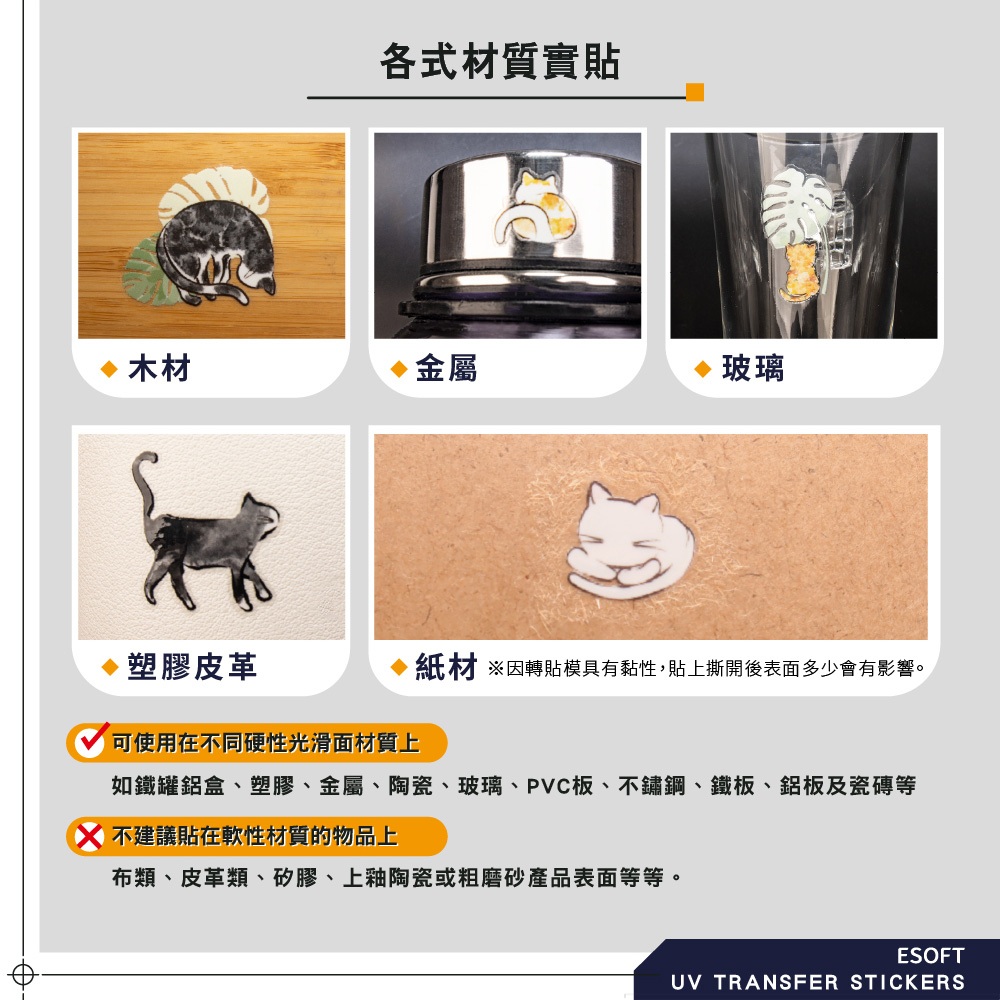 各式材質實貼

◆ 木材

◆ 金屬

◆ 玻璃

◆ 塑膠皮革

◆ 紙材 ※因轉貼模具有黏性,貼上撕開後表面多少會有影響。

可使用在不同硬性光滑面材質上

如鐵罐鋁盒、塑膠、金屬、陶瓷、玻璃、PVC板、不鏽鋼、鐵板、鋁板及瓷磚等

不建議貼在軟性材質的物品上

布類、皮革類、矽膠、上釉陶瓷或粗磨砂產品表面等等。

ESOFT
UV TRANSFER STICKERS