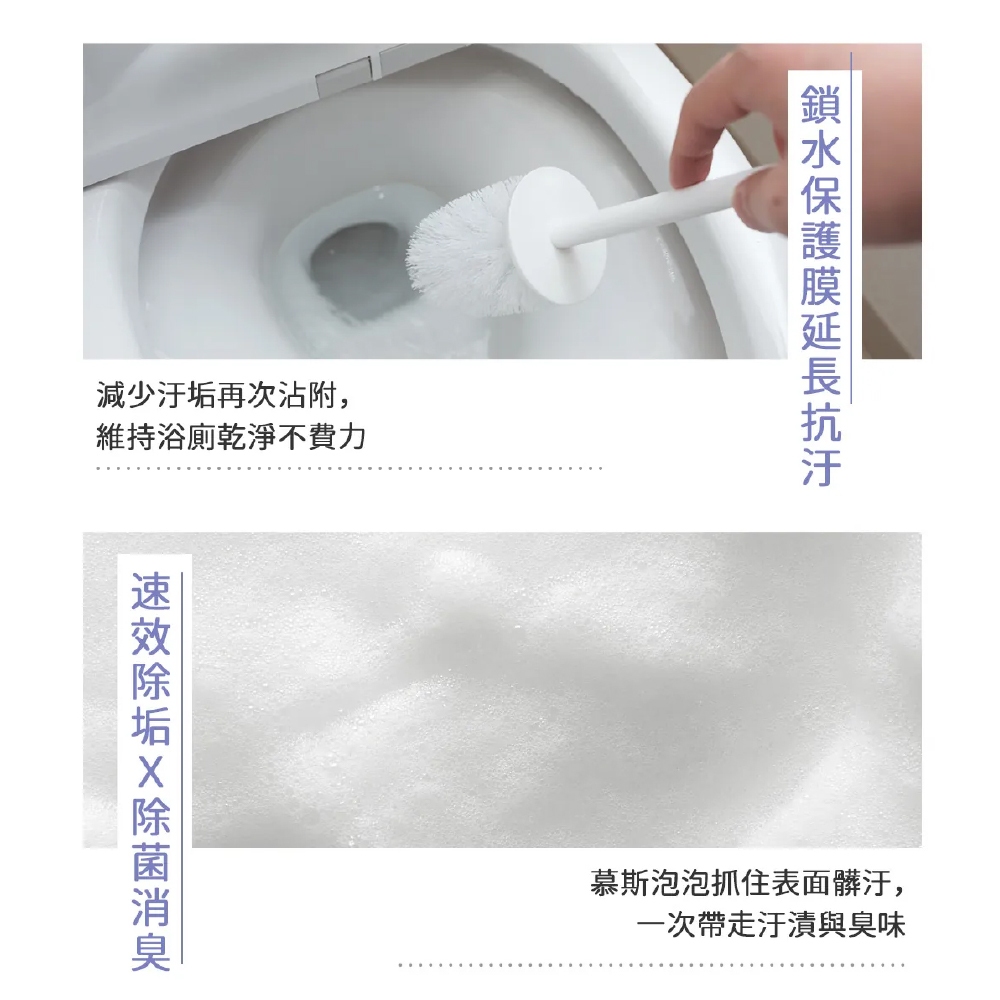 鎖水保護膜延長抗汙

減少汙垢再次沾附，
維持浴廁乾淨不費力

速效除垢X除菌消臭

慕斯泡泡抓住表面髒汙，
一次帶走汙漬與臭味