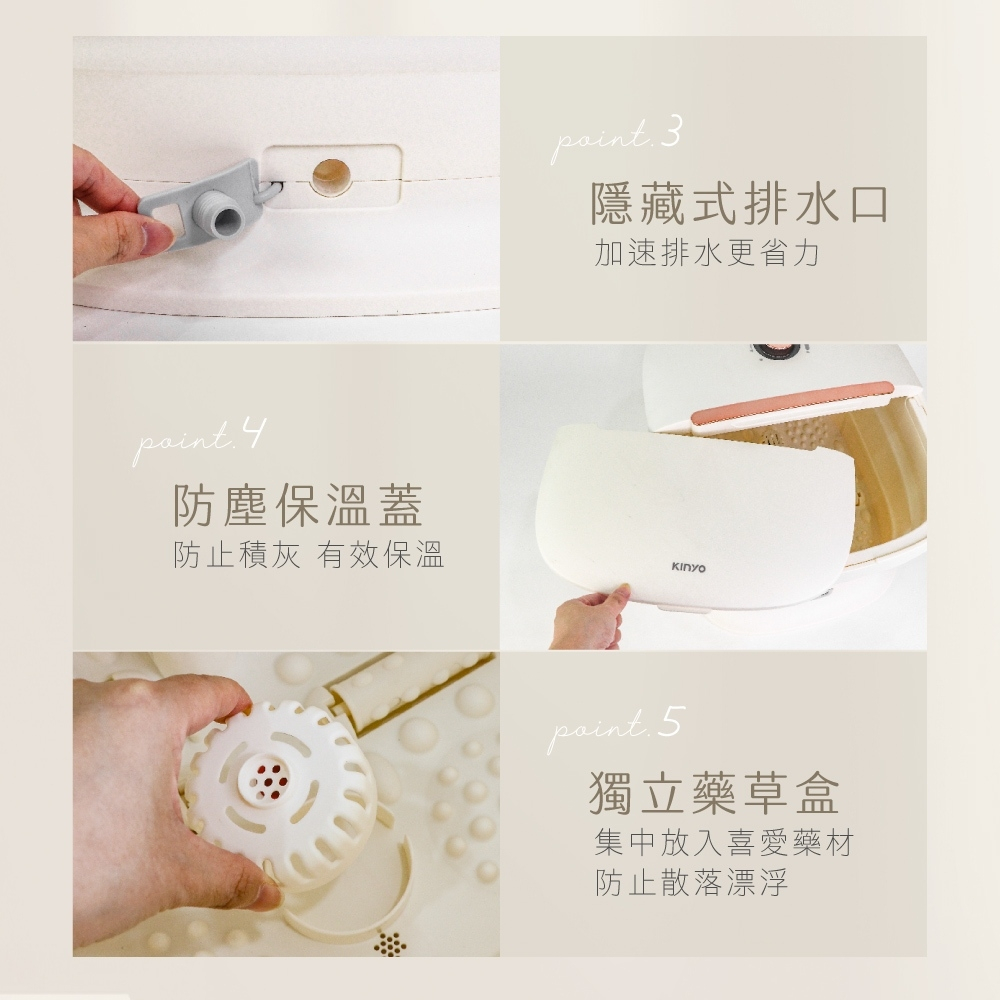 point.3

隱藏式排水口

加速排水更省力

point.4

防塵保溫蓋

防止積灰 有效保溫

KINYO

point.5

獨立藥草盒

集中放入喜愛藥材
防止散落漂浮