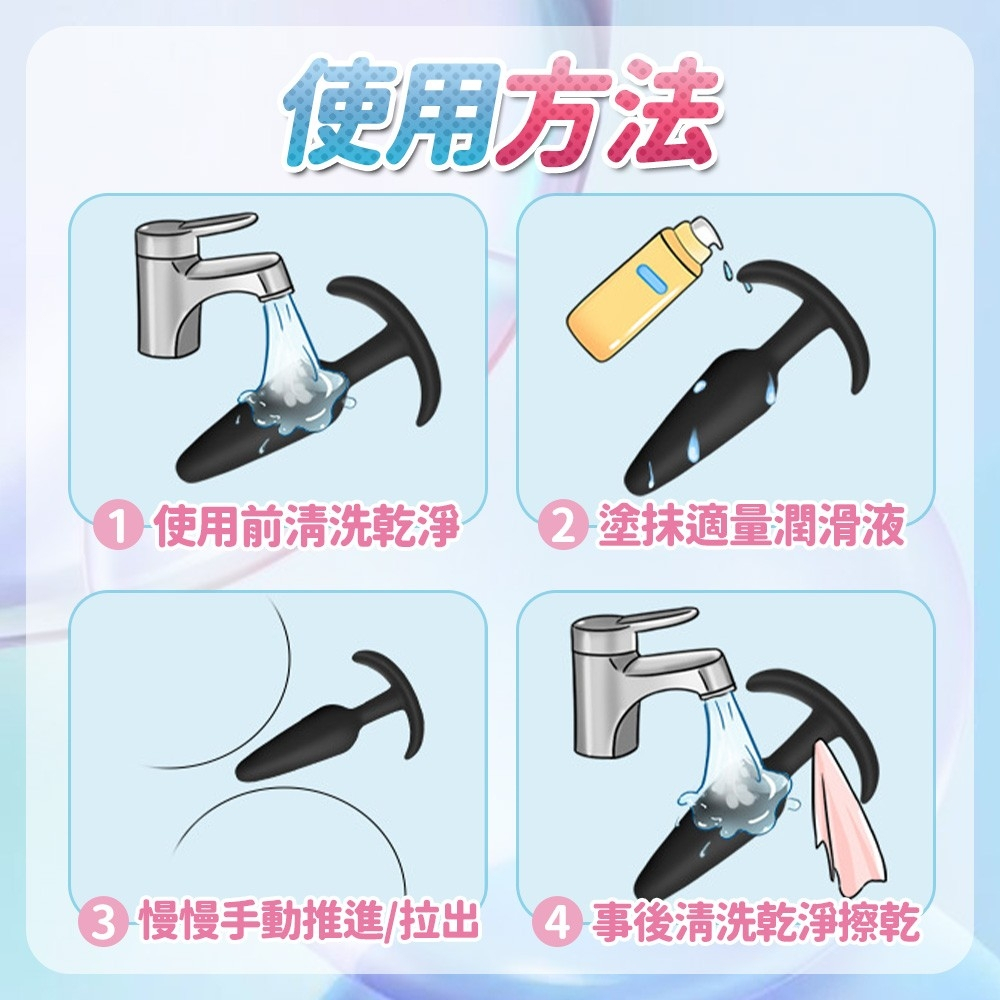 使用方法

1 使用前清洗乾淨

2 塗抹適量潤滑液

3 慢慢手動推進/拉出

4 事後清洗乾淨擦乾