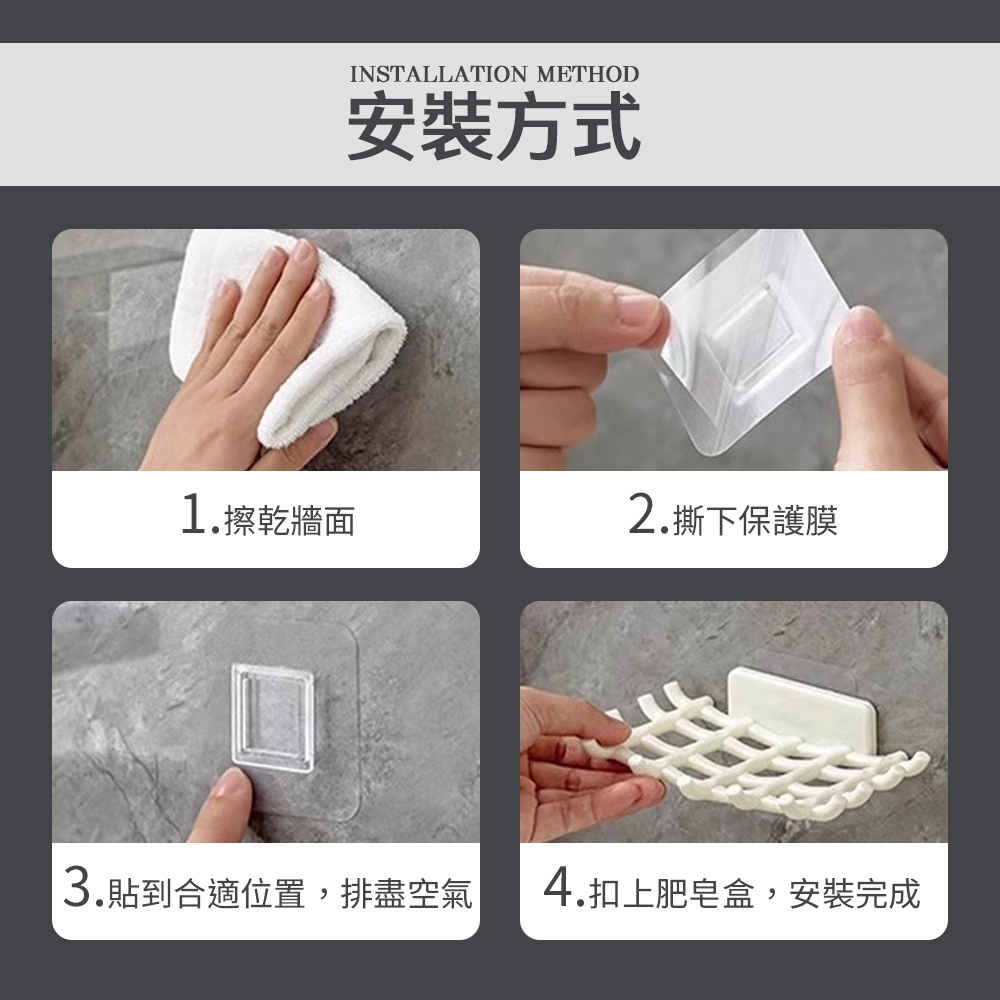 INSTALLATION METHOD
安裝方式

1.擦乾牆面

2.撕下保護膜

3.貼到合適位置，排盡空氣

4.扣上肥皂盒，安裝完成