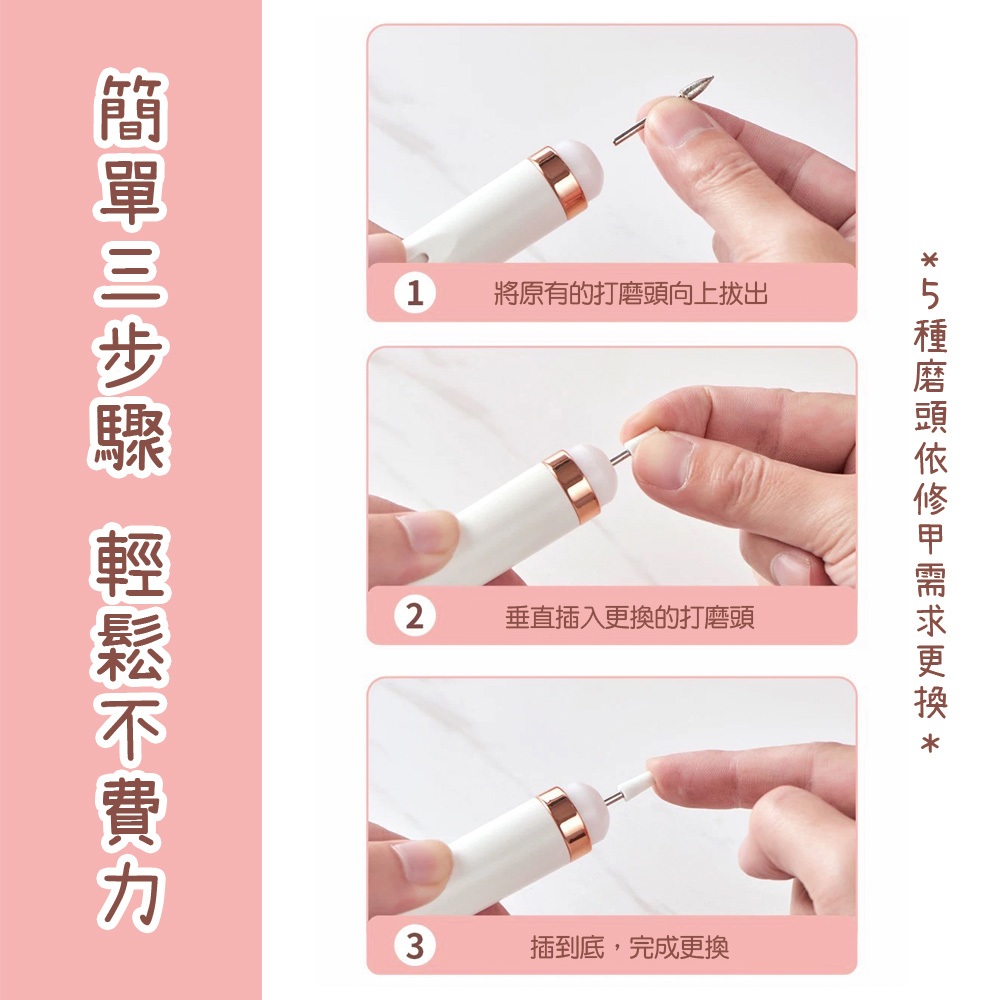 簡單三步驟 輕鬆不費力

1 將原有的打磨頭向上拔出

2 垂直插入更換的打磨頭

3 插到底，完成更換

*5種磨頭依修甲需求更換*