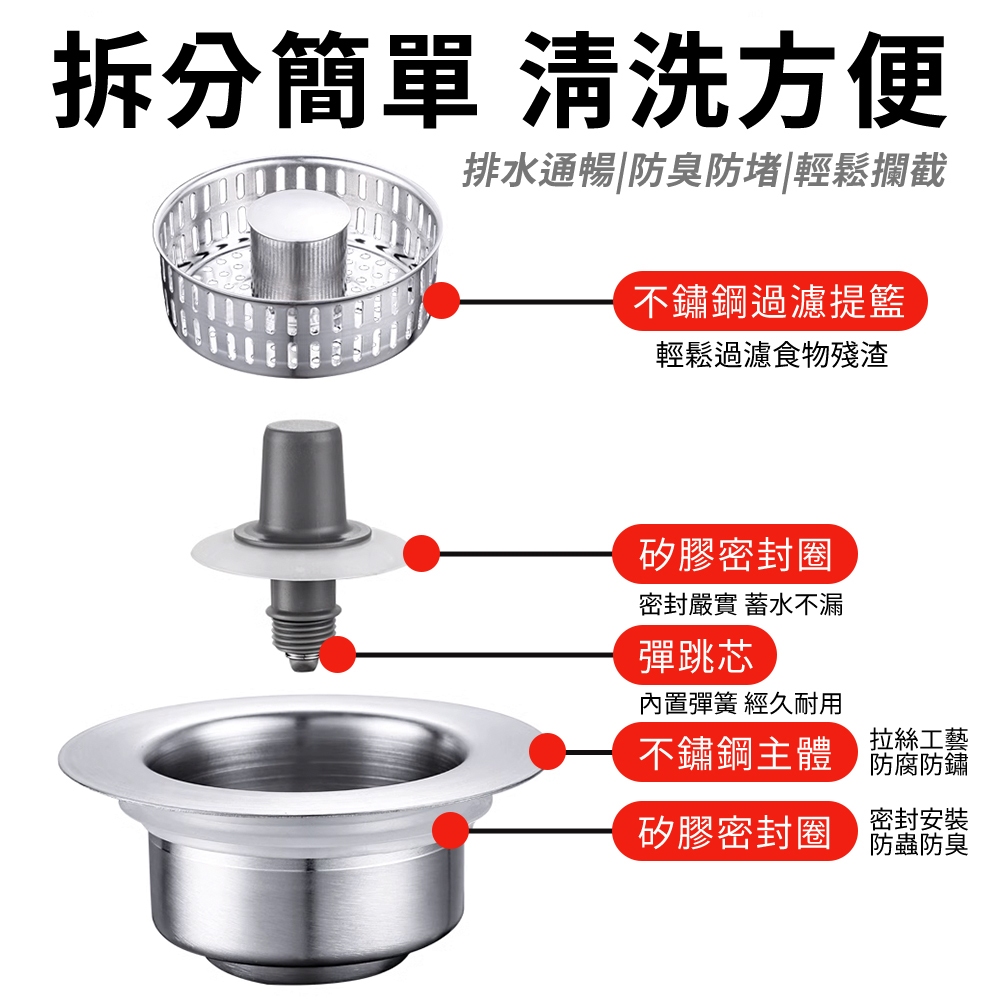 拆分簡單 清洗方便

排水通暢|防臭防堵|輕鬆攔截

不鏽鋼過濾提籃
輕鬆過濾食物殘渣

矽膠密封圈
密封嚴實 蓄水不漏

彈跳芯
內置彈簧 經久耐用

不鏽鋼主體
拉絲工藝
防腐防鏽

矽膠密封圈
密封安裝
防蟲防臭