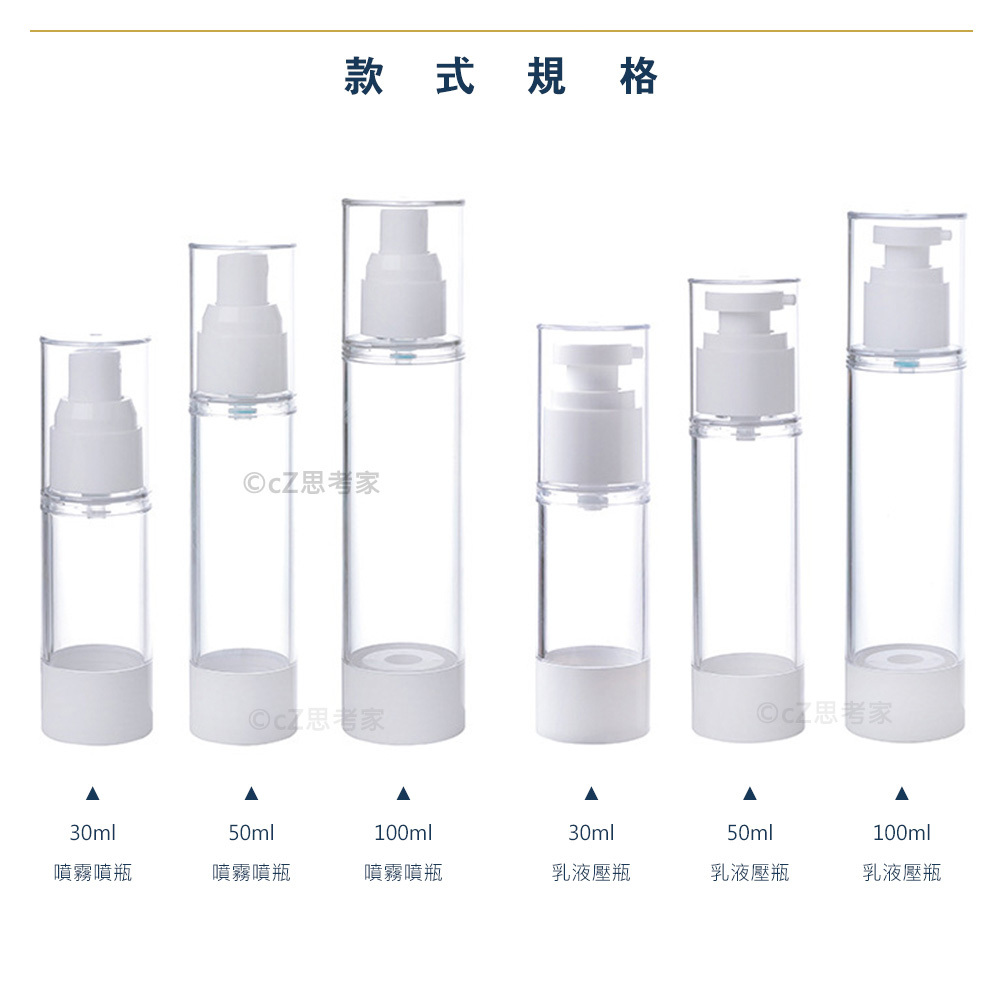 款 式 規 格

©cZ思考家

©cZ思考家

©cZ思考家

▲
30ml
噴霧噴瓶

▲
50ml
噴霧噴瓶

▲
100ml
噴霧噴瓶

▲
30ml
乳液壓瓶

▲
50ml
乳液壓瓶

▲
100ml
乳液壓瓶