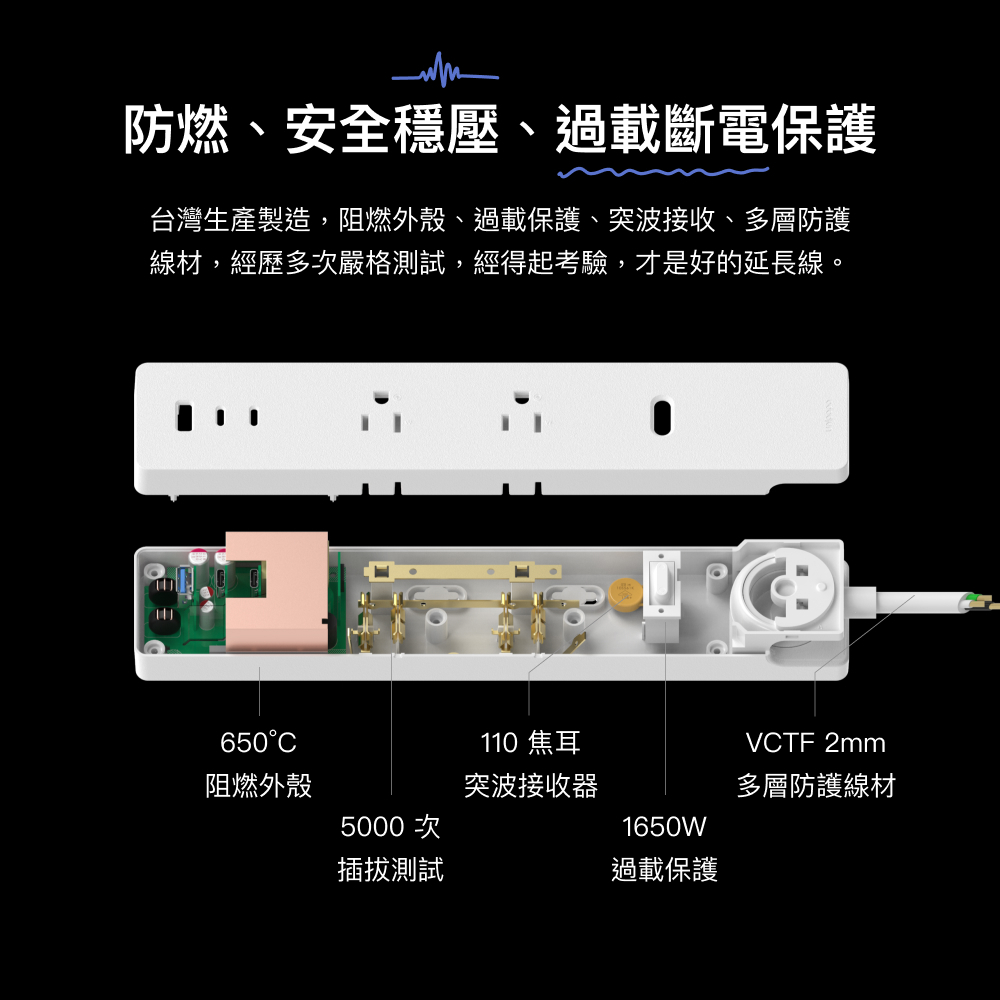 防燃、安全穩壓、過載斷電保護

台灣生產製造，阻燃外殼、過載保護、突波接收、多層防護線材，經歷多次嚴格測試，經得起考驗，才是好的延長線。

650°C
阻燃外殼

5000 次
插拔測試

110 焦耳
突波接收器

1650W
過載保護

VCTF 2mm
多層防護線材