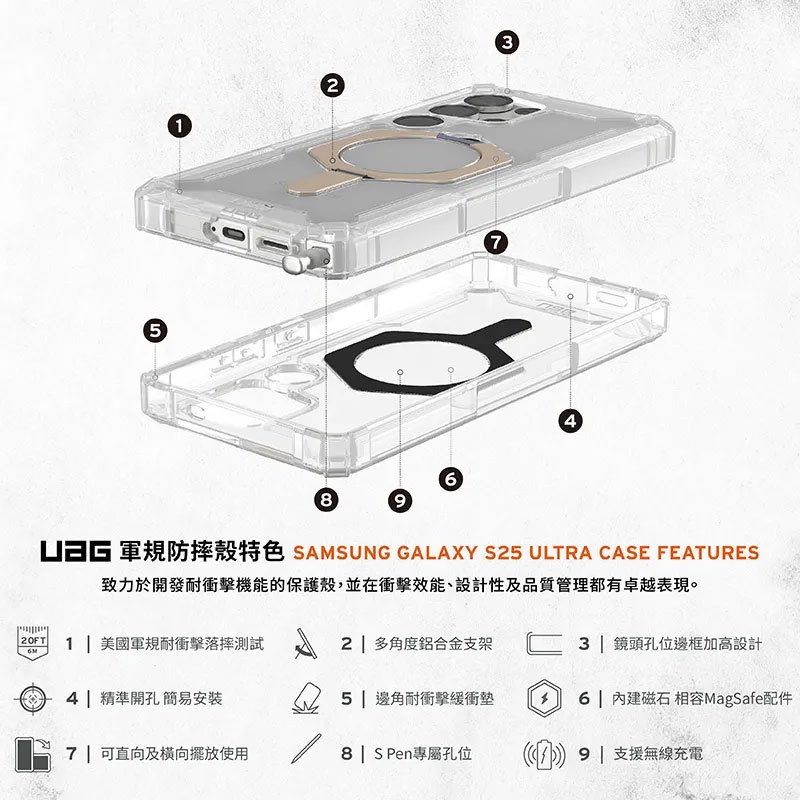 3
2
1
7
5
4
6
8
9

UAG 軍規防摔殼特色 SAMSUNG GALAXY S25 ULTRA CASE FEATURES

致力於開發耐衝擊機能的保護殼，並在衝擊效能、設計性及品質管理都有卓越表現。

20FT
6M

1 | 美國軍規耐衝擊落摔測試

2 | 多角度鋁合金支架

3 | 鏡頭孔位邊框加高設計

4 | 精準開孔 簡易安裝

5 | 邊角耐衝擊緩衝墊

6 | 內建磁石 相容MagSafe配件

7 | 可直向及橫向擺放使用

8 | S Pen專屬孔位

9 | 支援無線充電