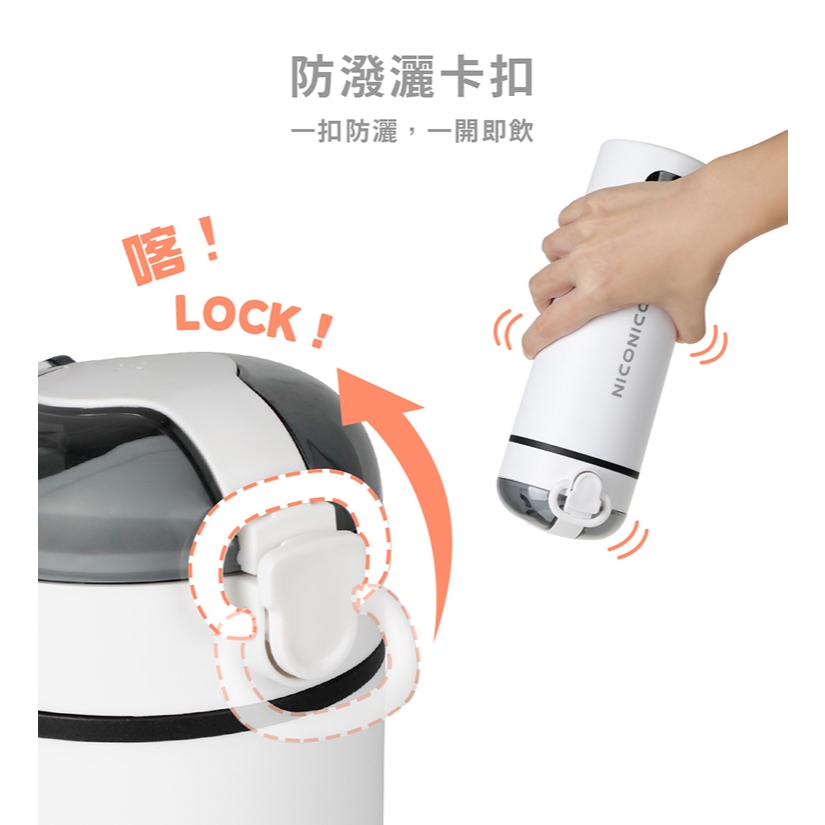 防潑灑卡扣

一扣防灑，一開即飲

喀！

LOCK！

NICONICO