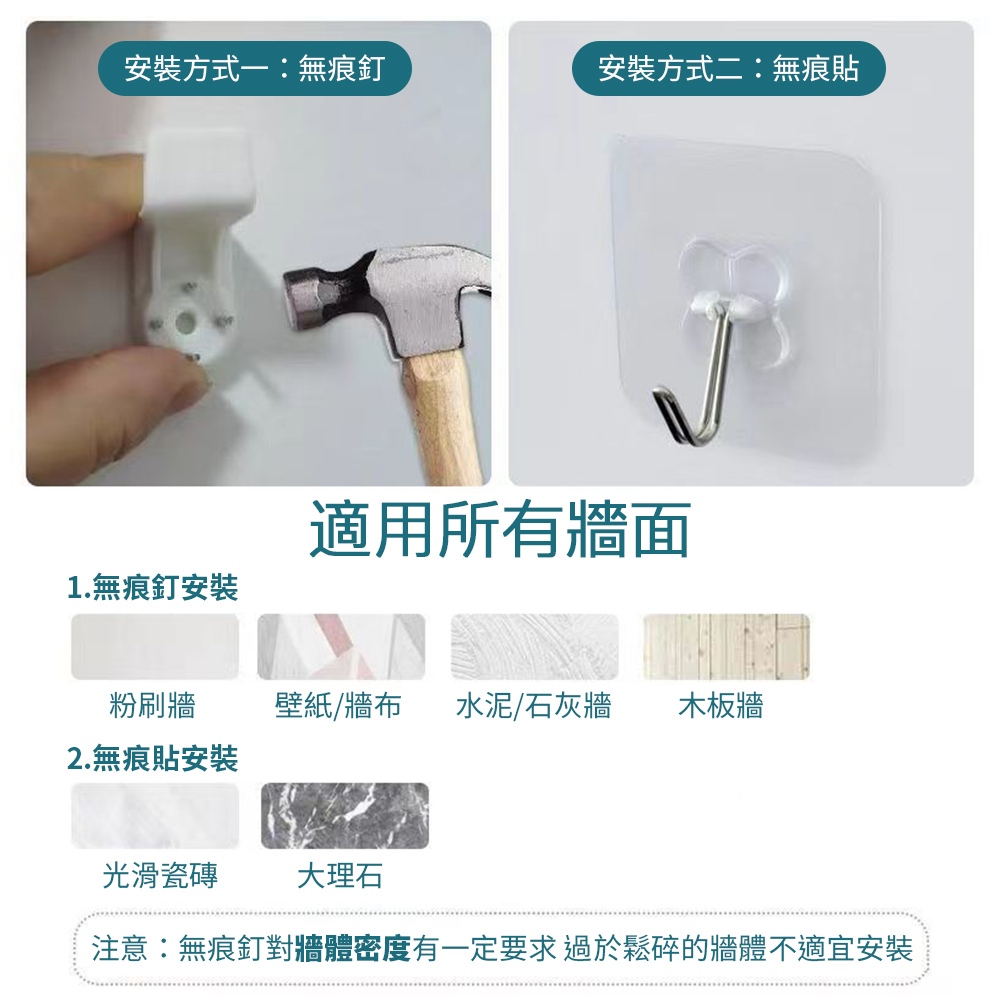 安裝方式一：無痕釘

安裝方式二：無痕貼

適用所有牆面

1.無痕釘安裝

粉刷牆 壁紙/牆布 水泥/石灰牆 木板牆

2.無痕貼安裝

光滑瓷磚 大理石

注意：無痕釘對牆體密度有一定要求 過於鬆碎的牆體不適宜安裝