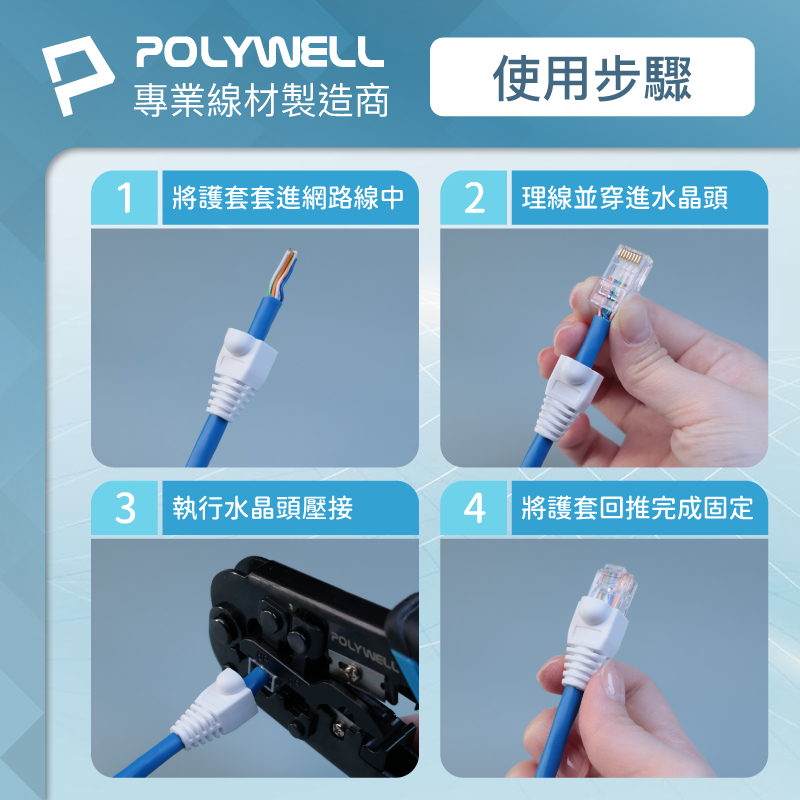 POLYWELL
專業線材製造商

使用步驟

1 將護套套進網路線中

2 理線並穿進水晶頭

3 執行水晶頭壓接

POLYWELL

4 將護套回推完成固定