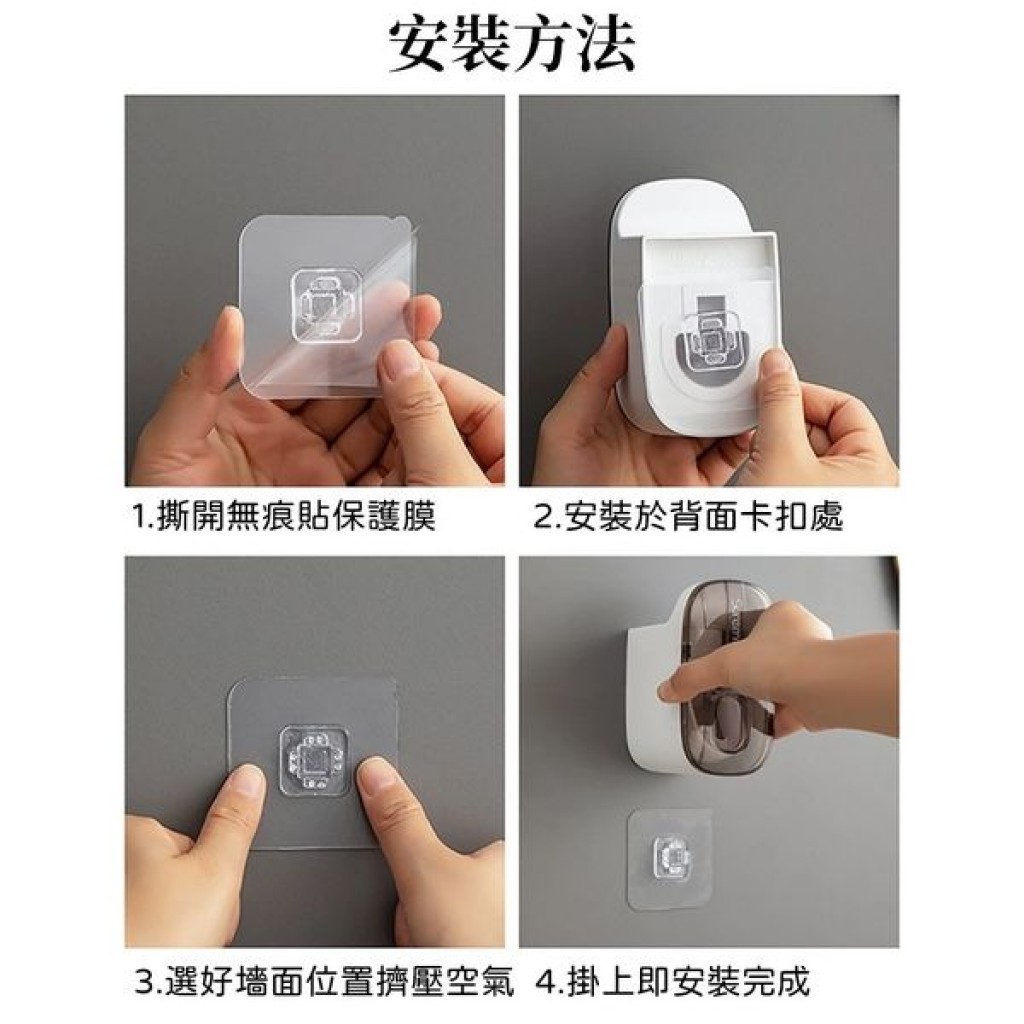 安裝方法

1.撕開無痕貼保護膜

2.安裝於背面卡扣處

3.選好墻面位置擠壓空氣

4.掛上即安裝完成