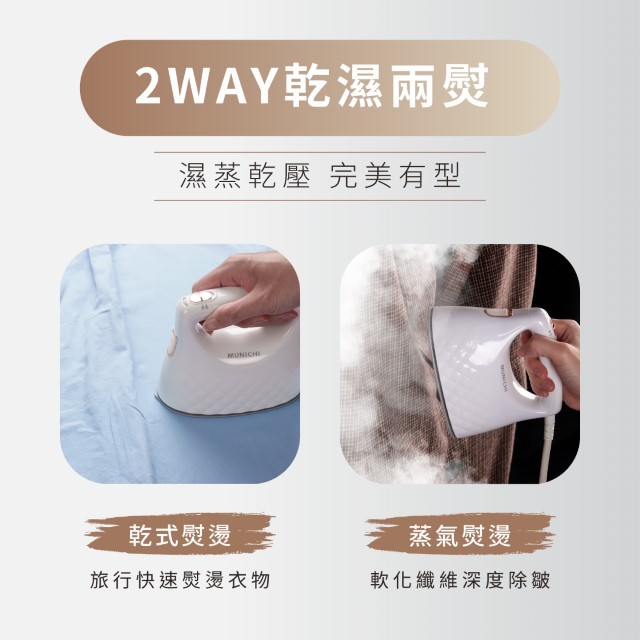 2WAY乾濕兩熨

濕蒸乾壓 完美有型

MUNICHI

MUNICHI

乾式熨燙

旅行快速熨燙衣物

蒸氣熨燙

軟化纖維深度除皺